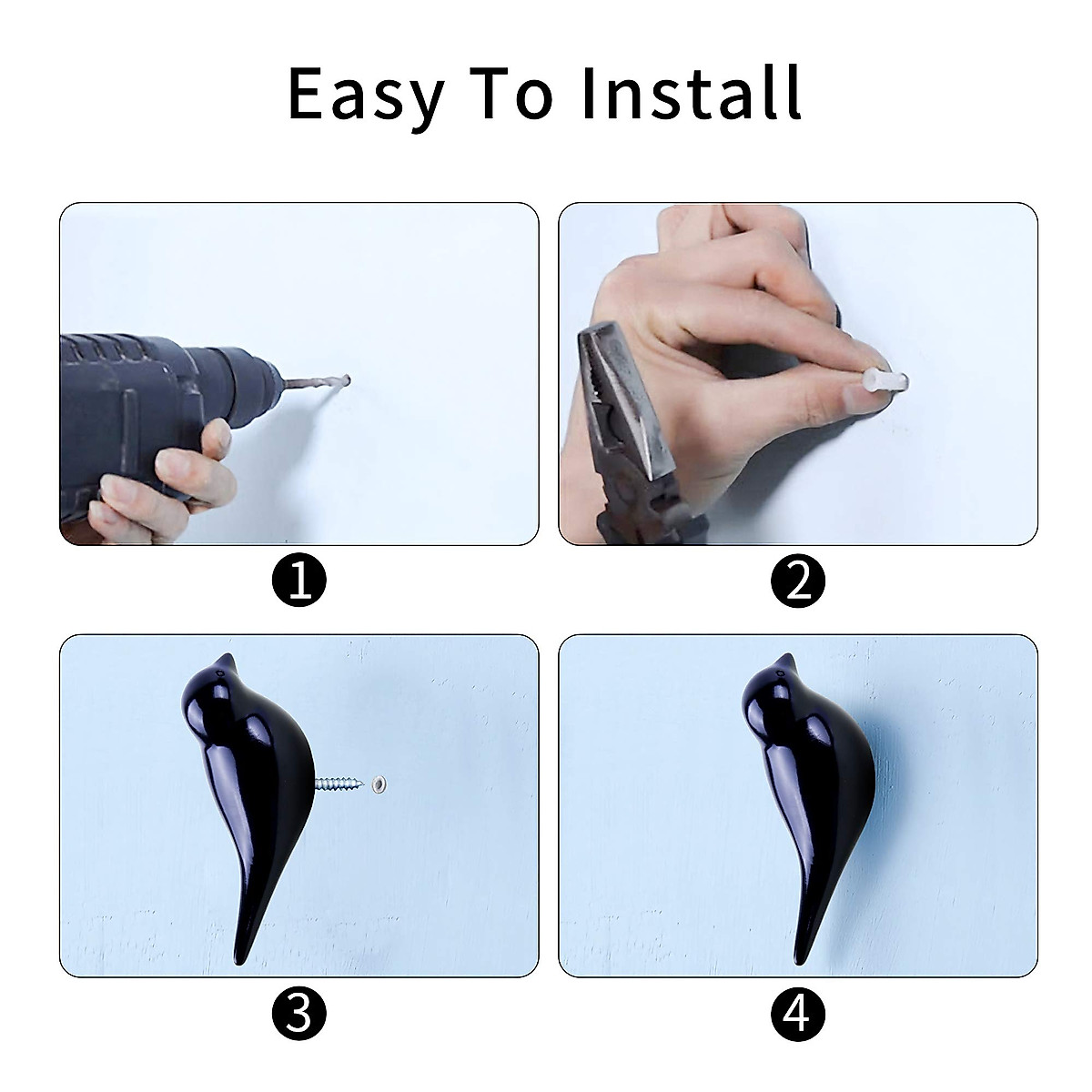 Easy To Install

1

2

3

4