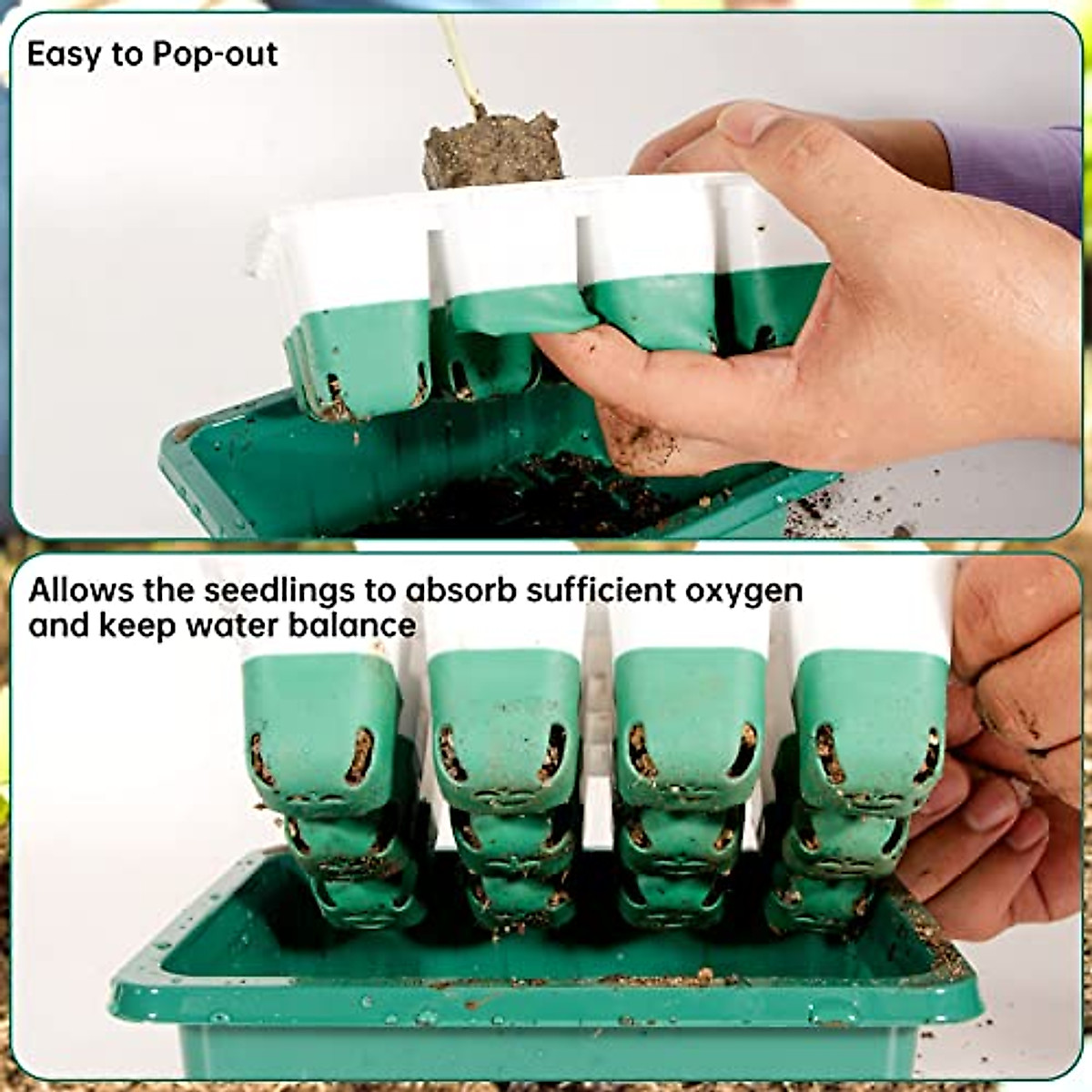 Easy to Pop-out

Allows the seedlings to absorb sufficient oxygen and keep water balance