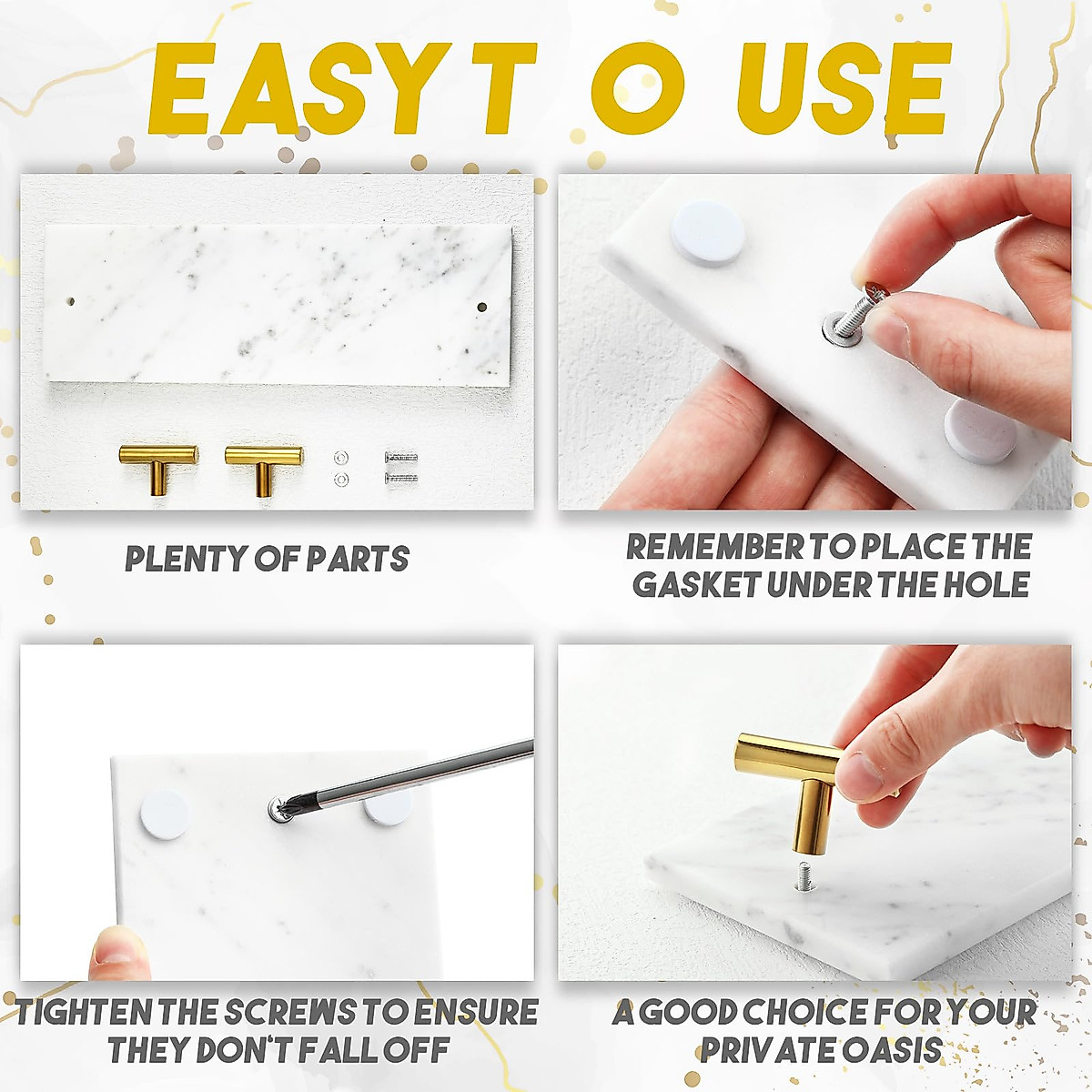 EASY TO USE

PLENTY OF PARTS

REMEMBER TO PLACE THE GASKET UNDER THE HOLE

TIGHTEN THE SCREWS TO ENSURE THEY DON'T FALL OFF

A GOOD CHOICE FOR YOUR PRIVATE OASIS