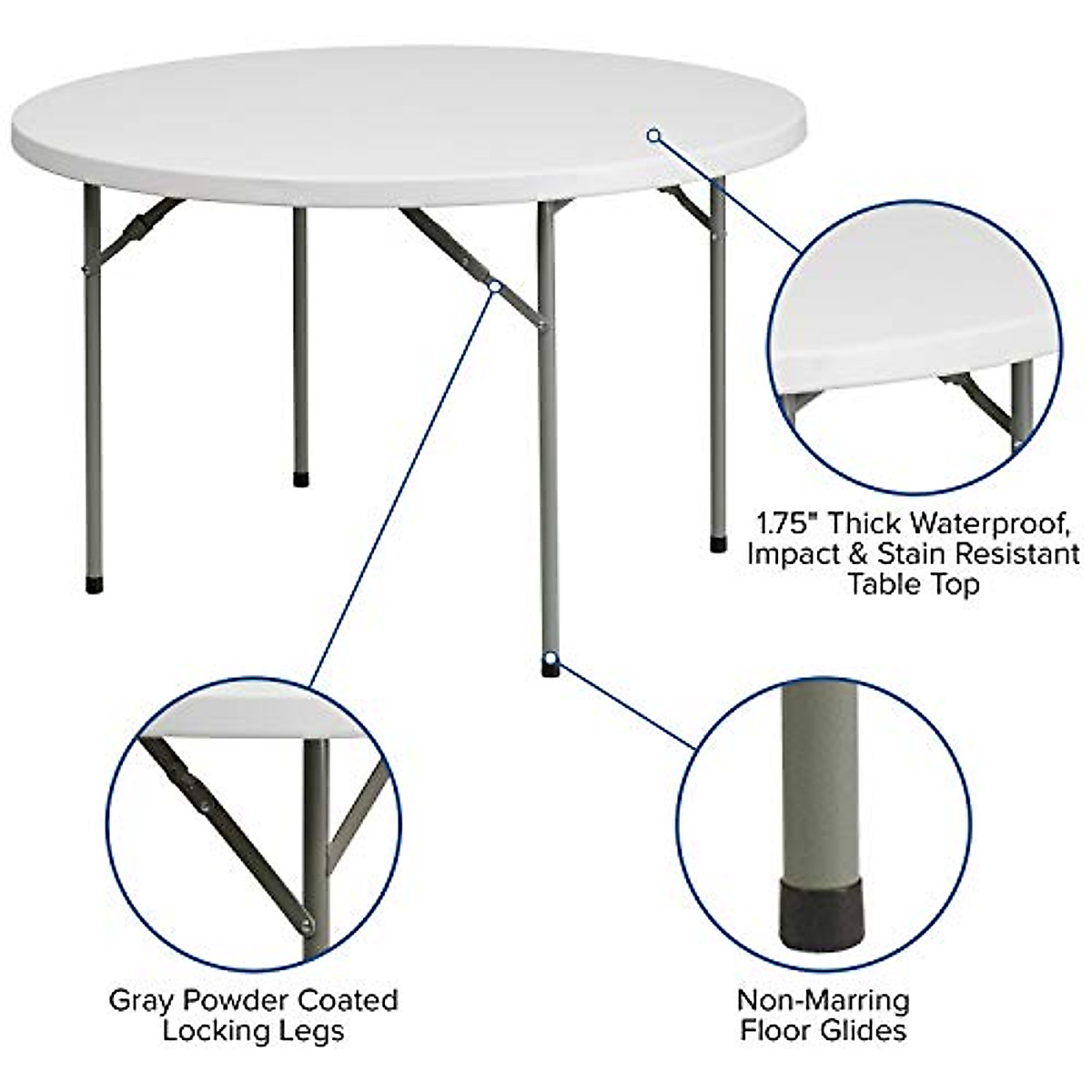 1.75" Thick Waterproof, Impact & Stain Resistant Table Top

Gray Powder Coated Locking Legs

Non-Marring Floor Glides