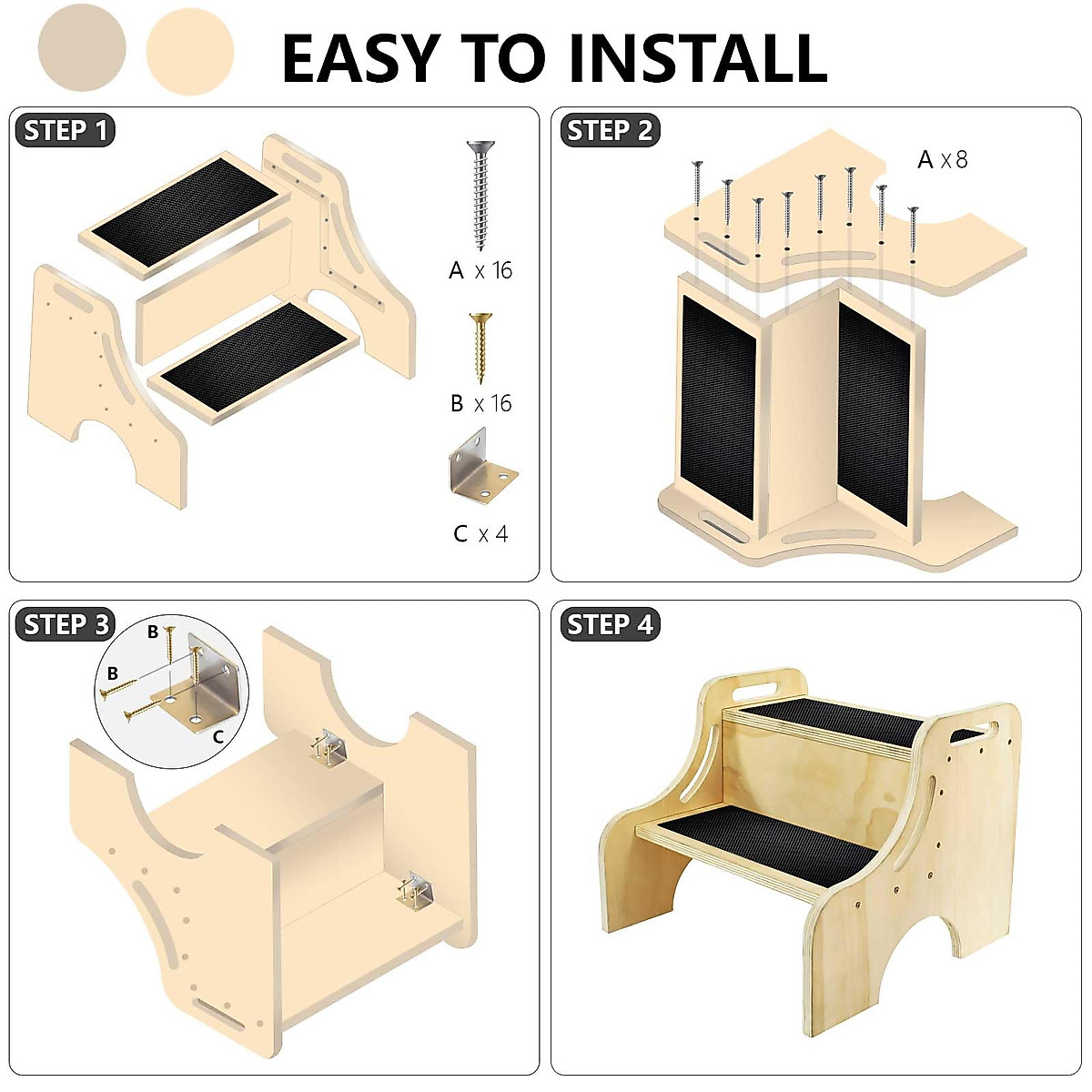 EASY TO INSTALL

STEP 1

A x 16

B x 16

C x 4

STEP 2

A x 8

STEP 3

B

B

C

STEP 4