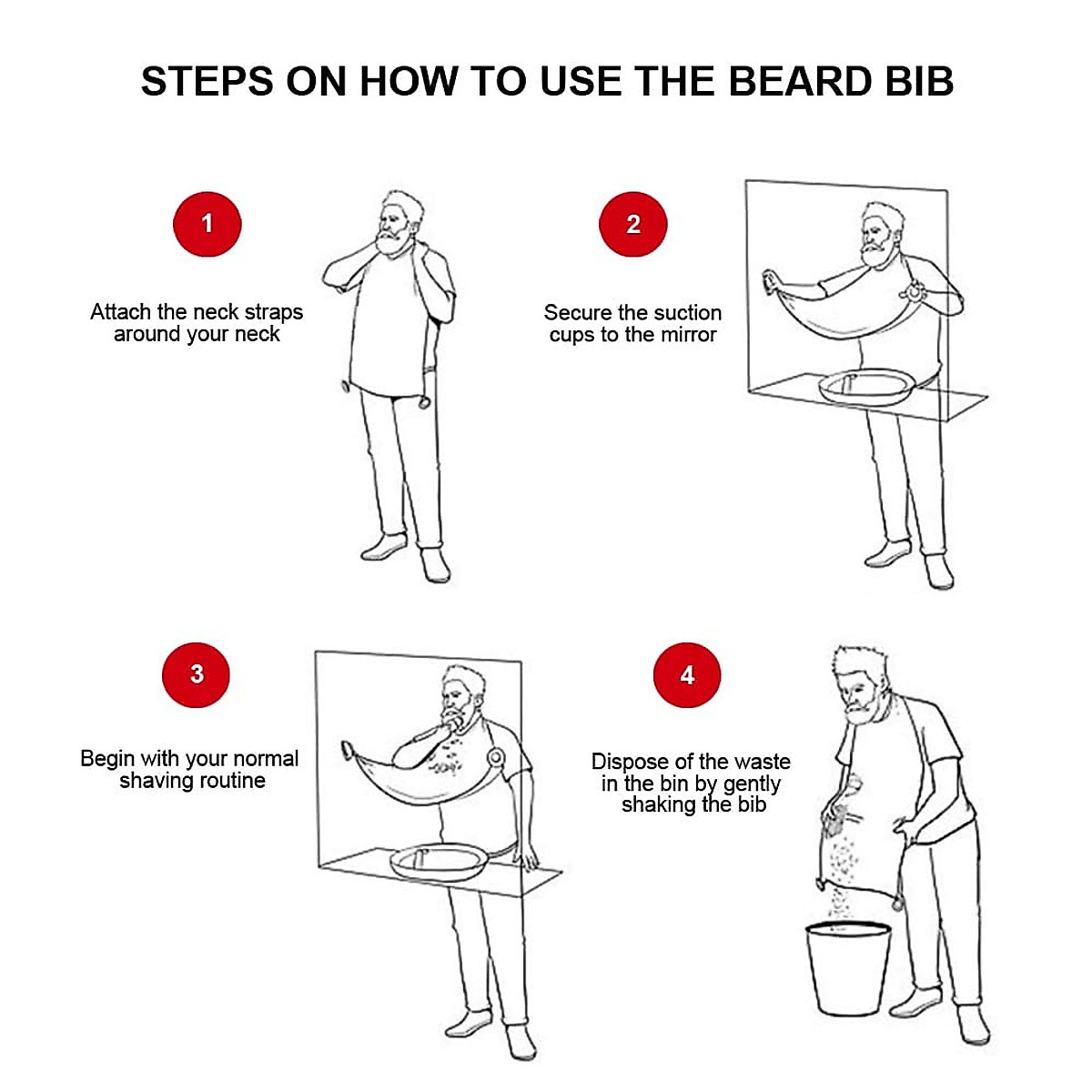 STEPS ON HOW TO USE THE BEARD BIB

1

Attach the neck straps around your neck

2

Secure the suction cups to the mirror

3

Begin with your normal shaving routine

4

Dispose of the waste in the bin by gently shaking the bib