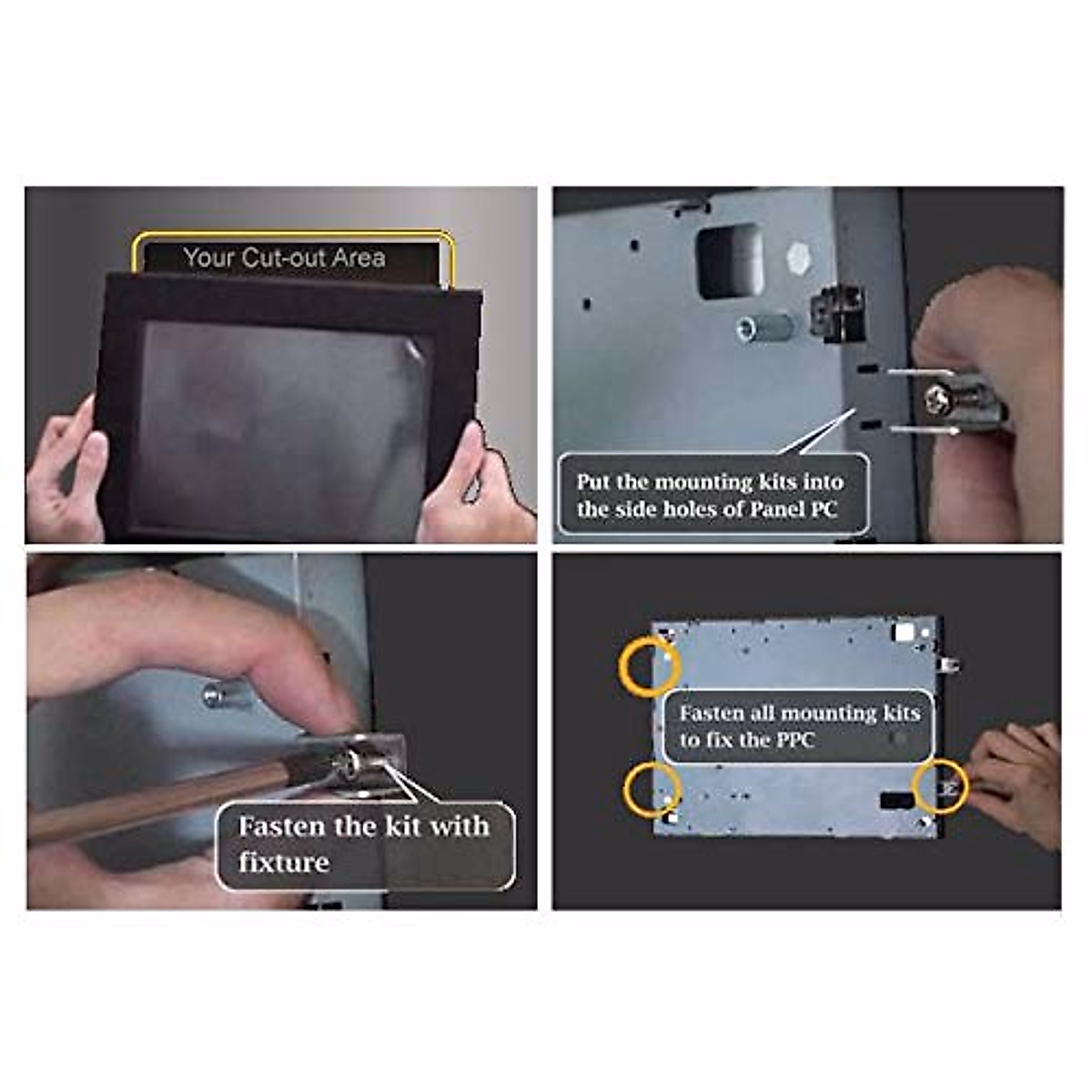 Your Cut-out Area

Put the mounting kits into the side holes of Panel PC

Fasten the kit with fixture

Fasten all mounting kits to fix the PPC