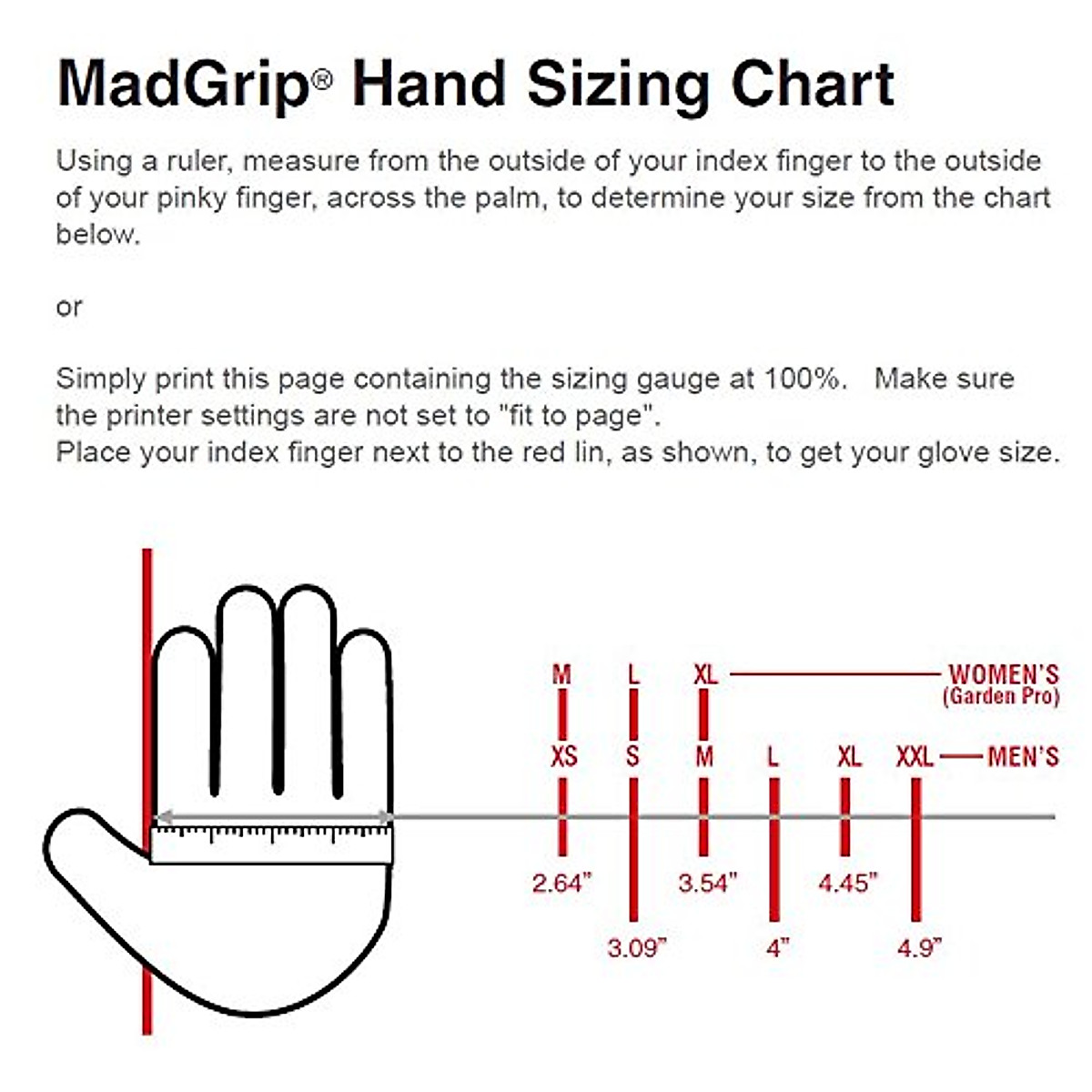 MadGrip® Hand Sizing Chart

Using a ruler, measure from the outside of your index finger to the outside of your pinky finger, across the palm, to determine your size from the chart below.

or

Simply print this page containing the sizing gauge at 100%. Make sure the printer settings are not set to "fit to page".
Place your index finger next to the red lin, as shown, to get your glove size.

M L XL WOMEN'S (Garden Pro)

XS S M L XL XXL MEN'S

2.64" 3.54" 4.45"

3.09" 4" 4.9"