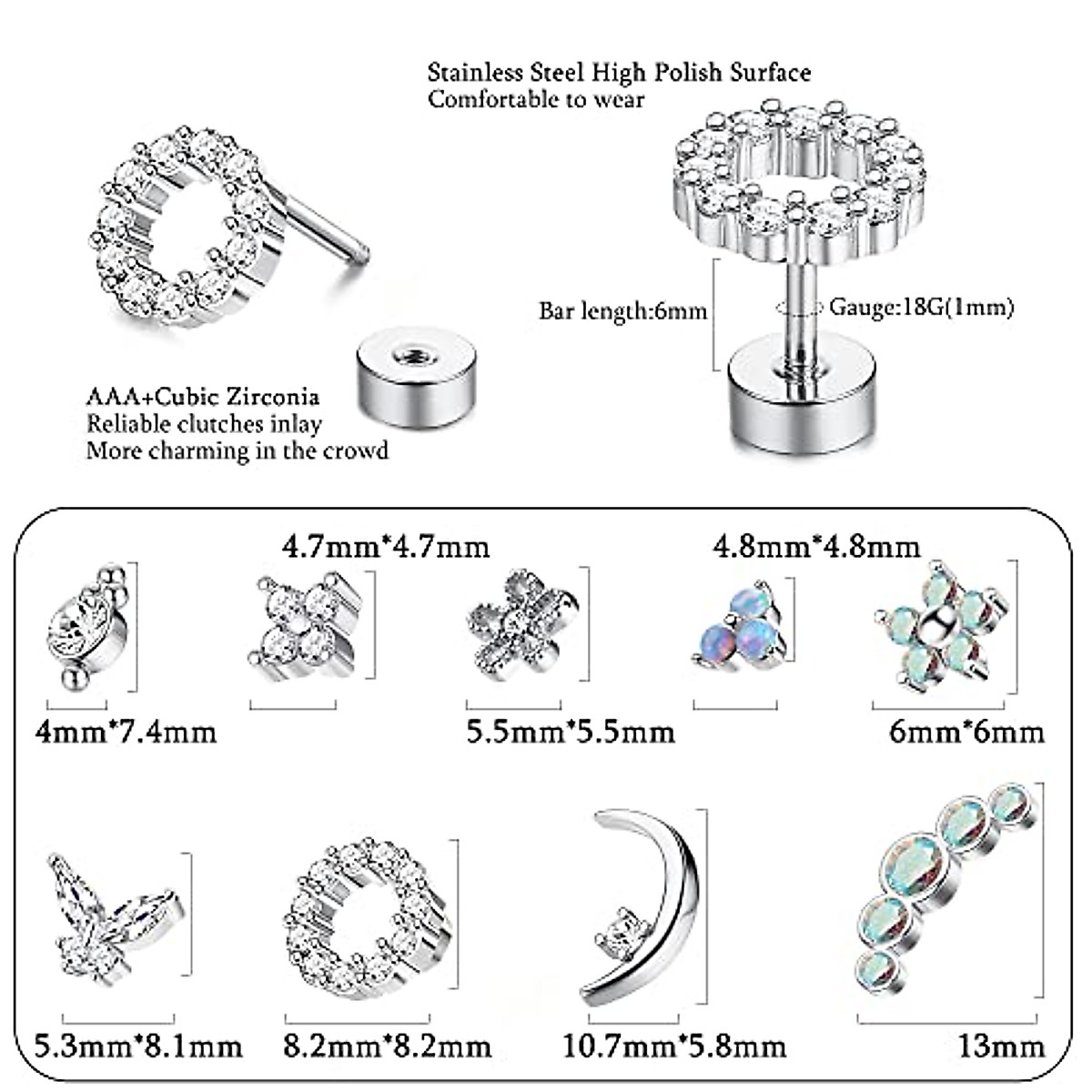 Stainless Steel High Polish Surface
Comfortable to wear

Bar length:6mm

Gauge:18G(1mm)

AAA+Cubic Zirconia
Reliable clutches inlay
More charming in the crowd

4.7mm*4.7mm

4.8mm*4.8mm

4mm*7.4mm

5.5mm*5.5mm

6mm*6mm

5.3mm*8.1mm

8.2mm*8.2mm

10.7mm*5.8mm

13mm