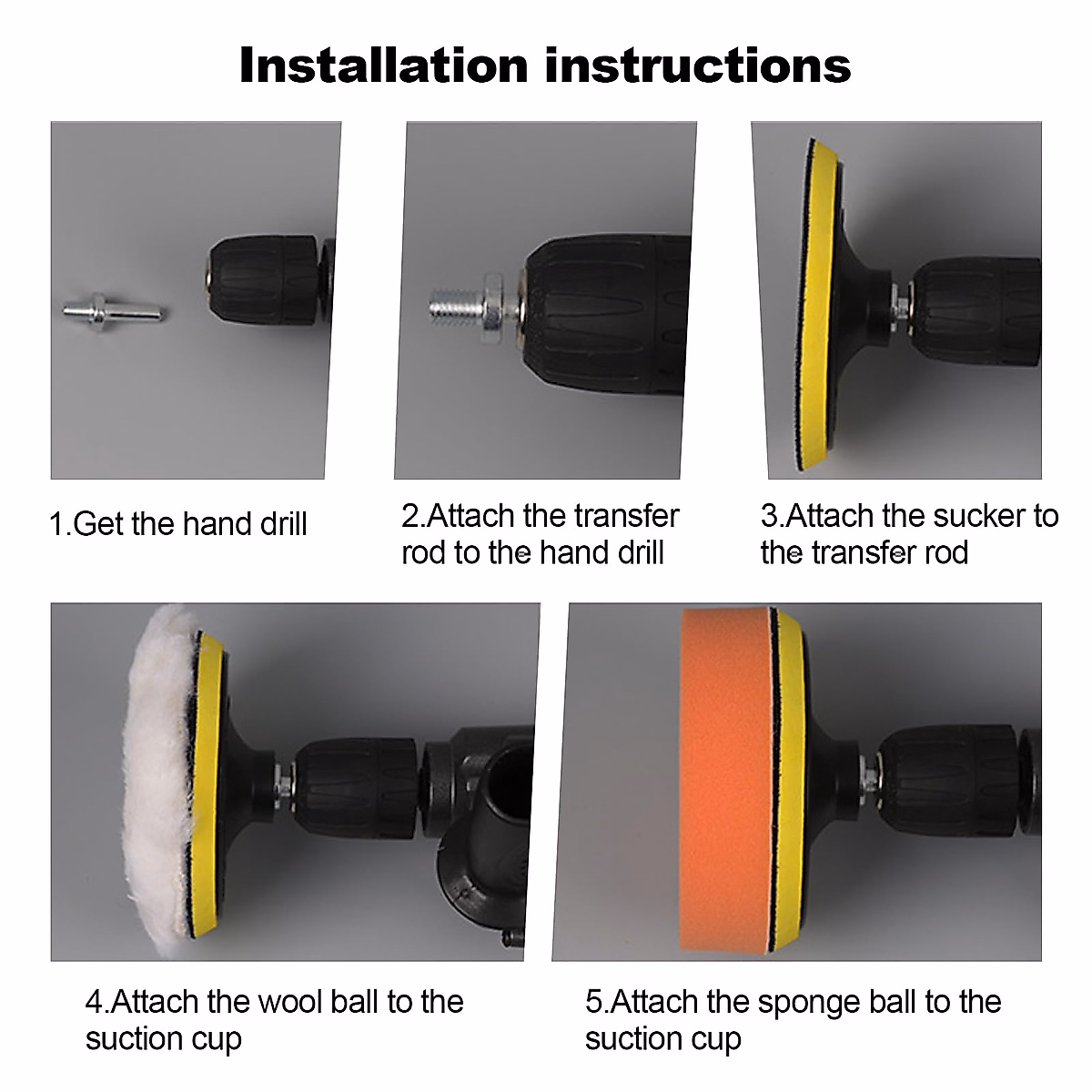 Installation instructions

1.Get the hand drill

2.Attach the transfer rod to the hand drill

3.Attach the sucker to the transfer rod

4.Attach the wool ball to the suction cup

5.Attach the sponge ball to the suction cup