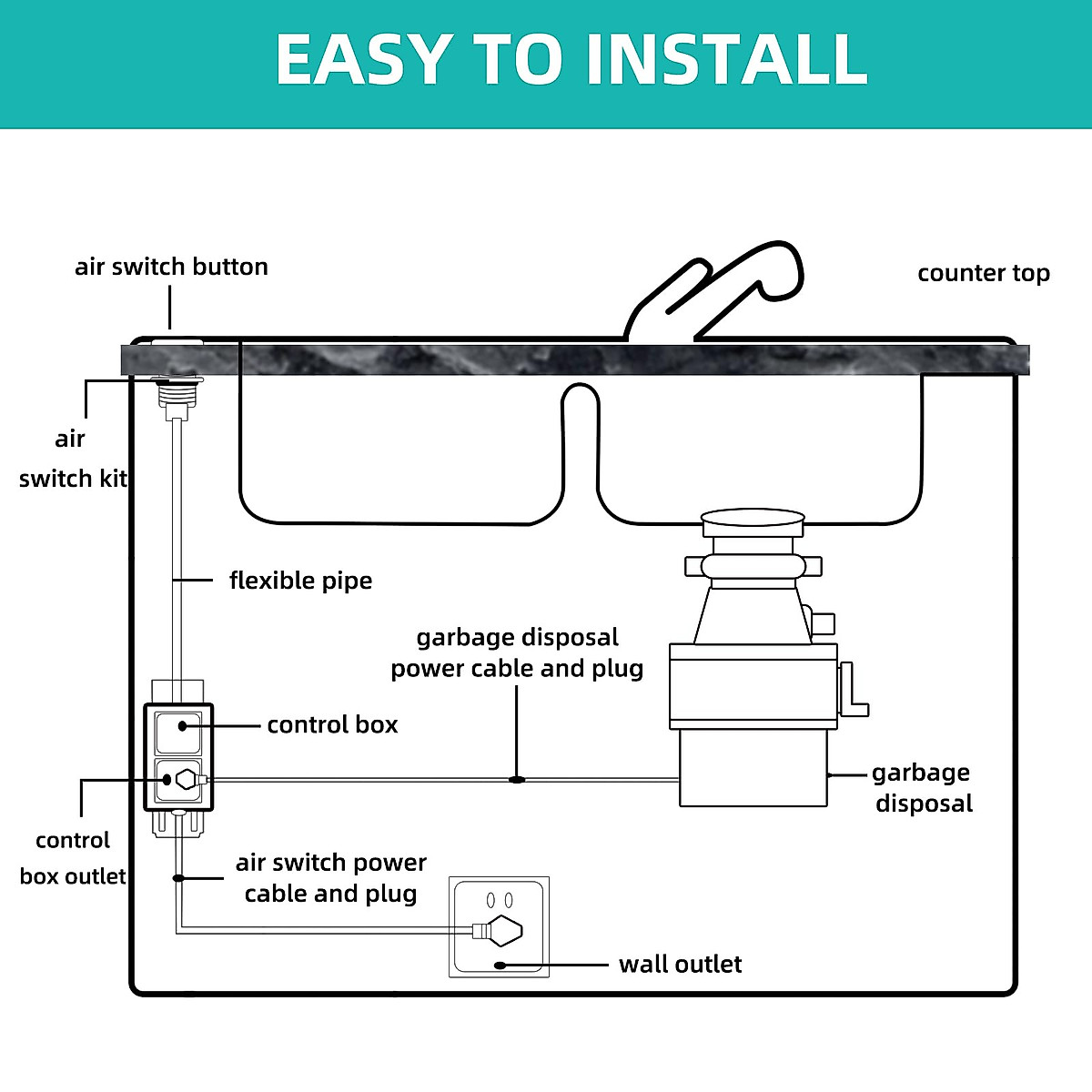 EASY TO INSTALL

air switch button

counter top

air
switch kit

flexible pipe

garbage disposal
power cable and plug

control box

garbage
disposal

control
box outlet

air switch power
cable and plug

wall outlet