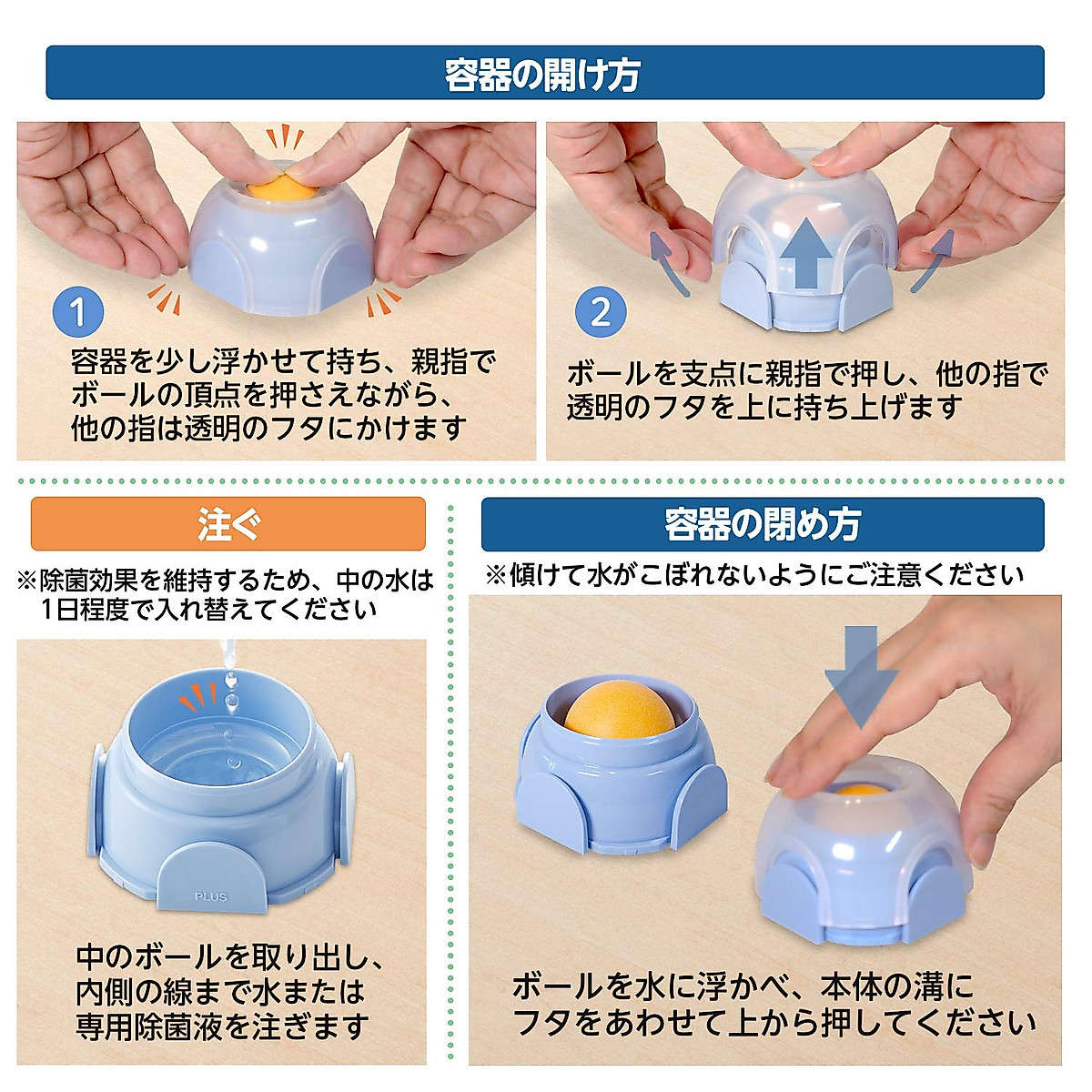 容器の開け方

1
容器を少し浮かせて持ち、親指でボールの頂点を押さえながら、他の指は透明のフタにかけます

2
ボールを支点に親指で押し、他の指で透明のフタを上に持ち上げます

注ぐ

※除菌効果を維持するため、中の水は1日程度で入れ替えてください

PLUS

中のボールを取り出し、内側の線まで水または専用除菌液を注ぎます

容器の閉め方

※傾けて水がこぼれないようにご注意ください

ボールを水に浮かべ、本体の溝にフタをあわせて上から押してください