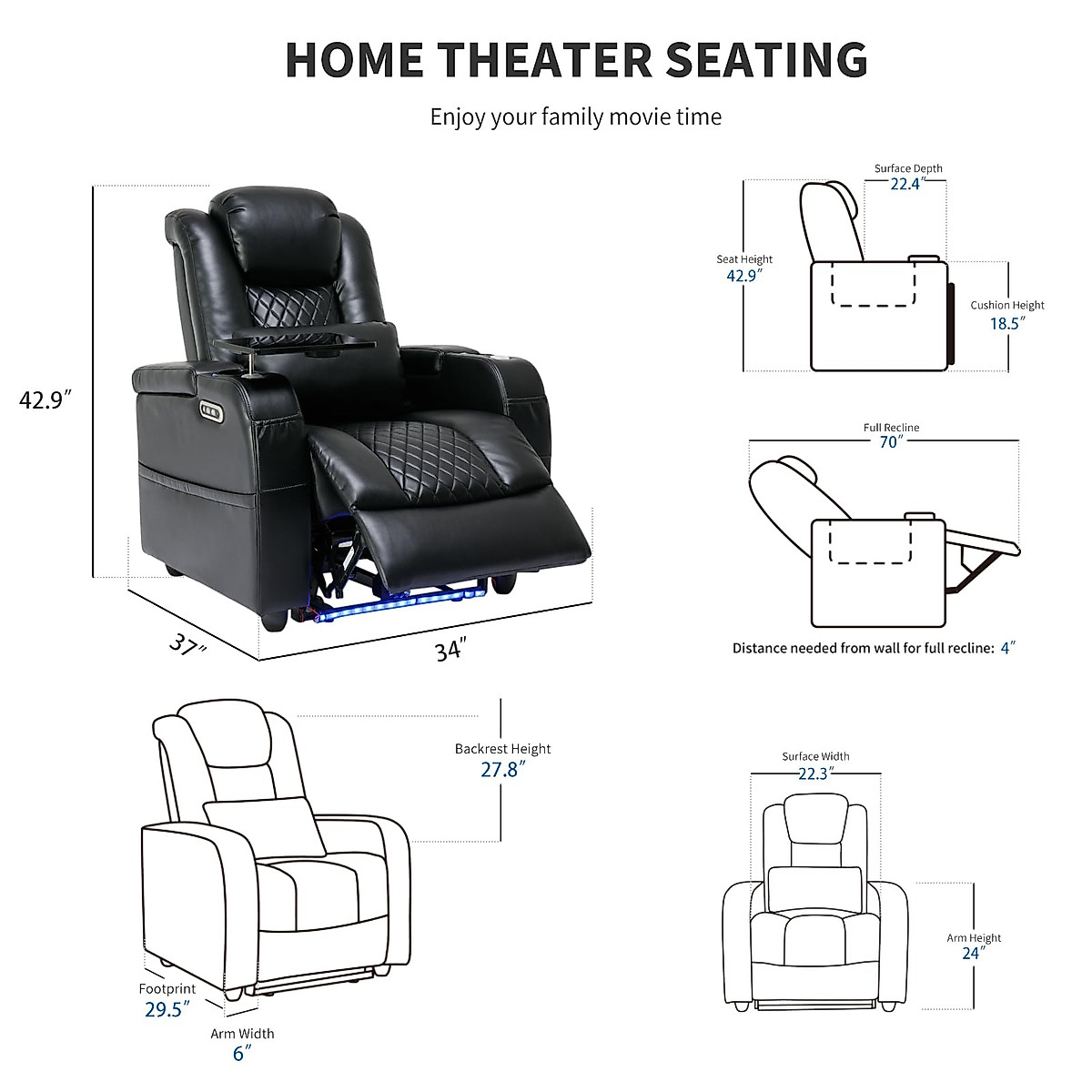 HOME THEATER SEATING

Enjoy your family movie time

42.9″

37″

34″

Surface Depth
22.4″

Seat Height
42.9″

Cushion Height
18.5″

Full Recline
70″

Distance needed from wall for full recline: 4″

Backrest Height
27.8″

Footprint
29.5″

Arm Width
6″

Surface Width
22.3″

Arm Height
24″