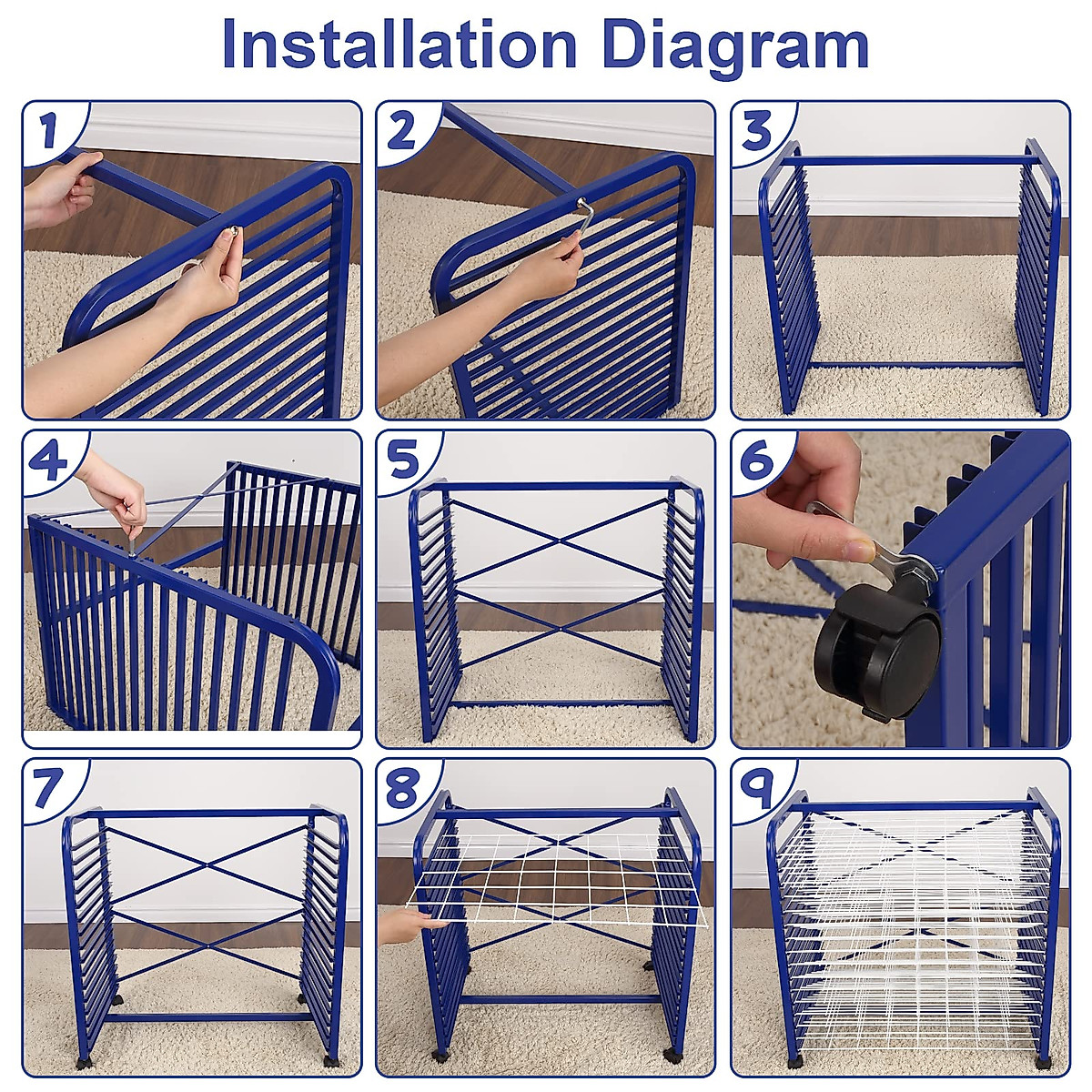 Installation Diagram

1

2

3

4

5

6

7

8

9