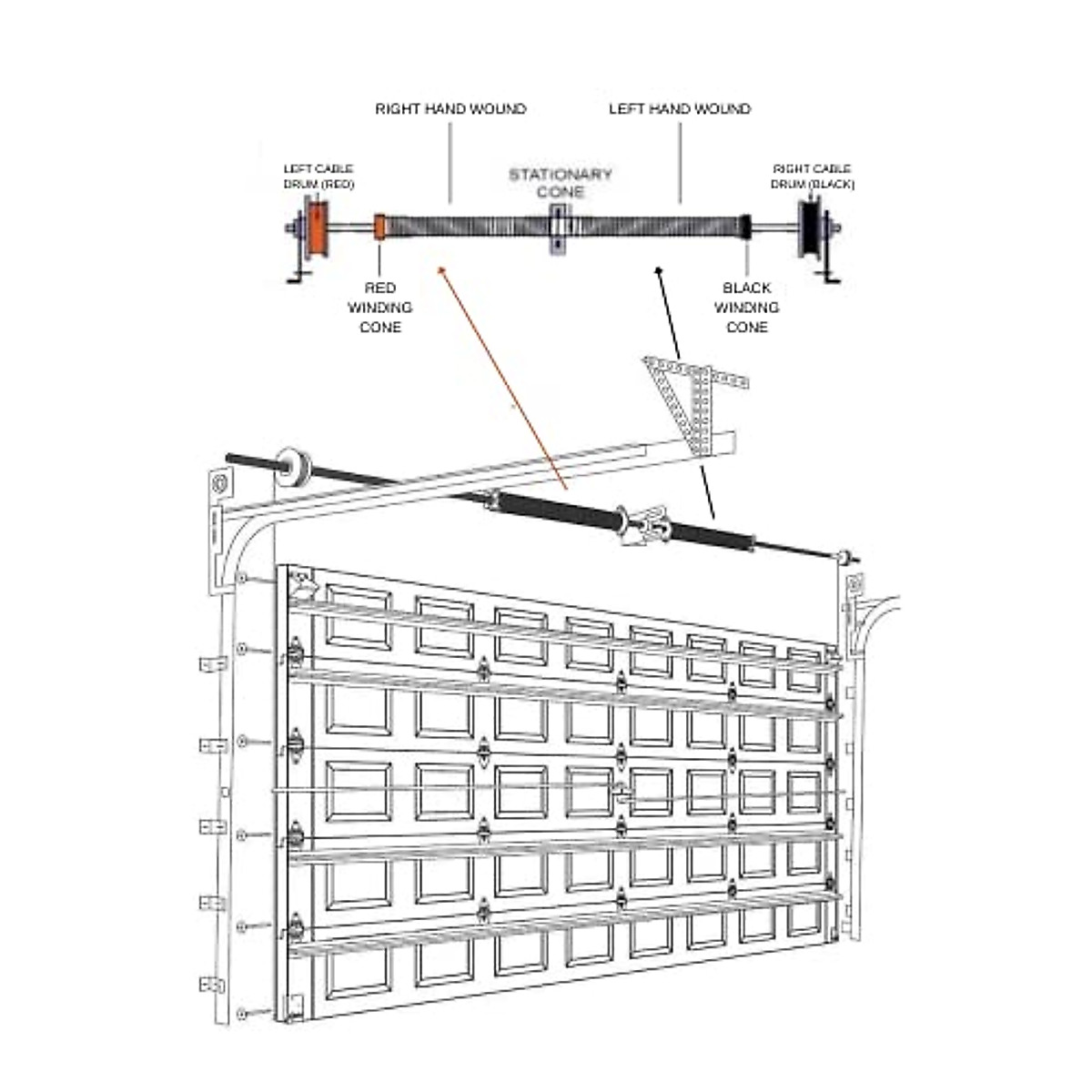 RIGHT HAND WOUND

LEFT HAND WOUND

LEFT CABLE DRUM (RED)

STATIONARY CONE

RIGHT CABLE DRUM (BLACK)

RED WINDING CONE

BLACK WINDING CONE