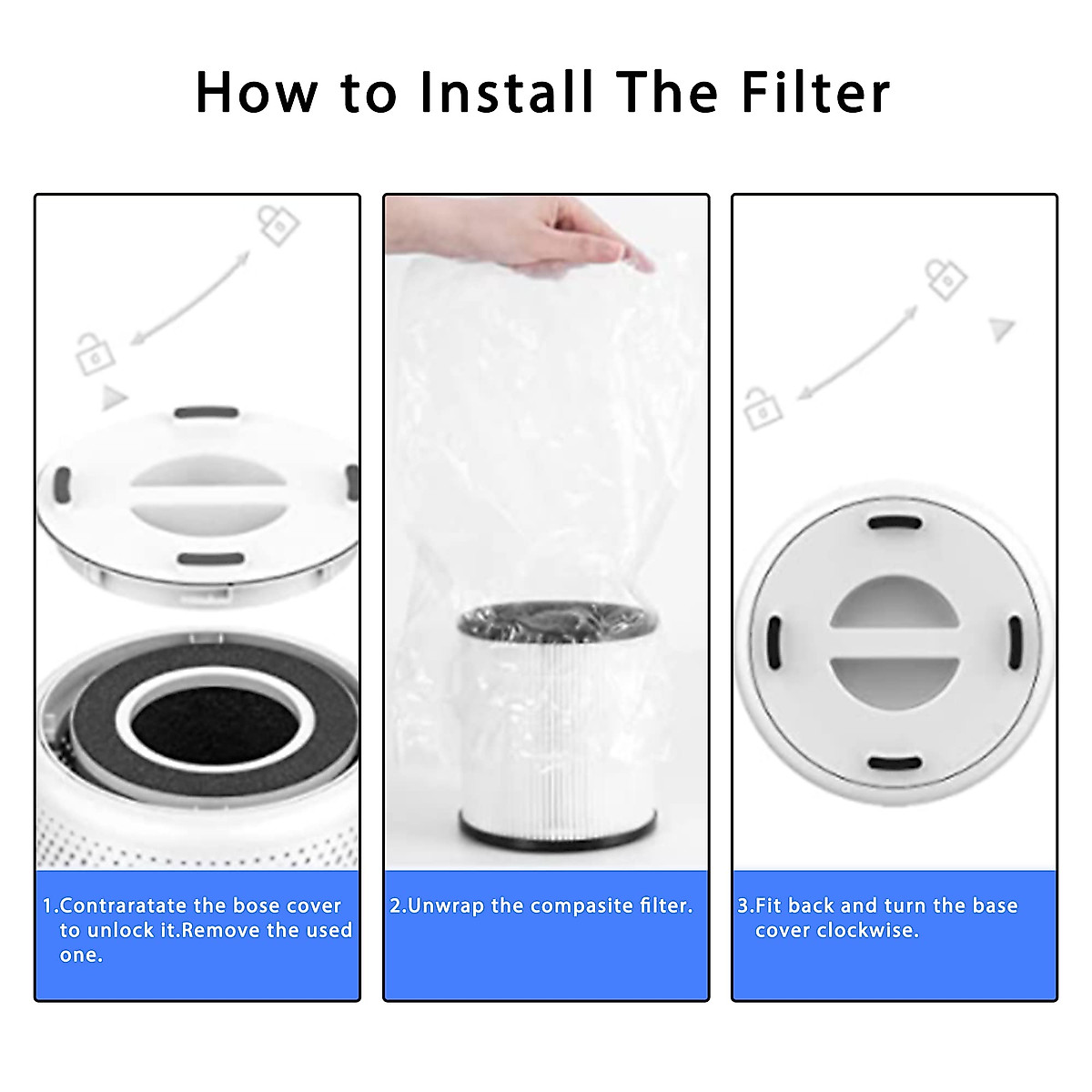 How to Install The Filter

1.Contraratate the bose cover to unlock it.Remove the used one.

2.Unwrap the compasite filter.

3.Fit back and turn the base cover clockwise.