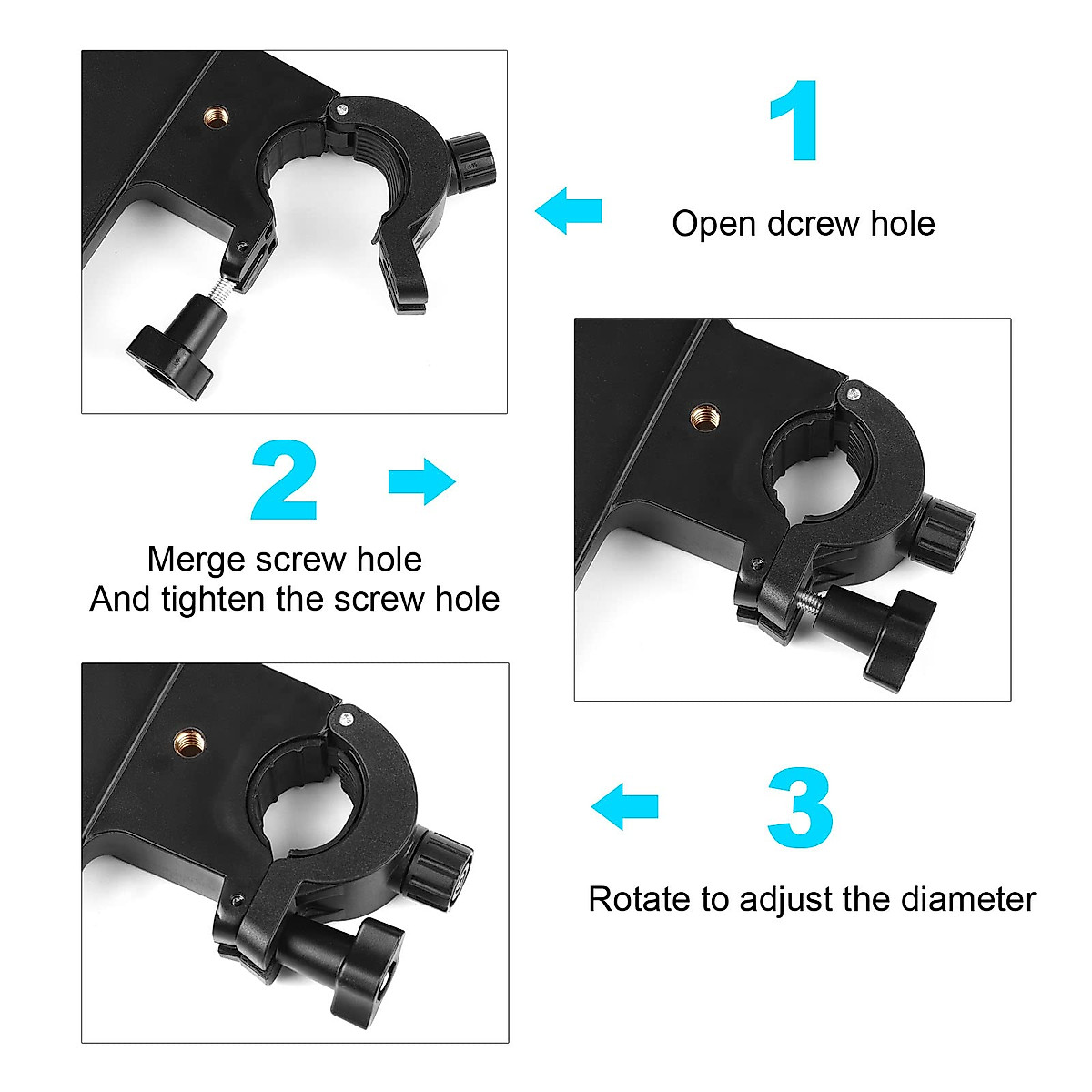 1

Open dcrew hole

2

Merge screw hole
And tighten the screw hole

3

Rotate to adjust the diameter