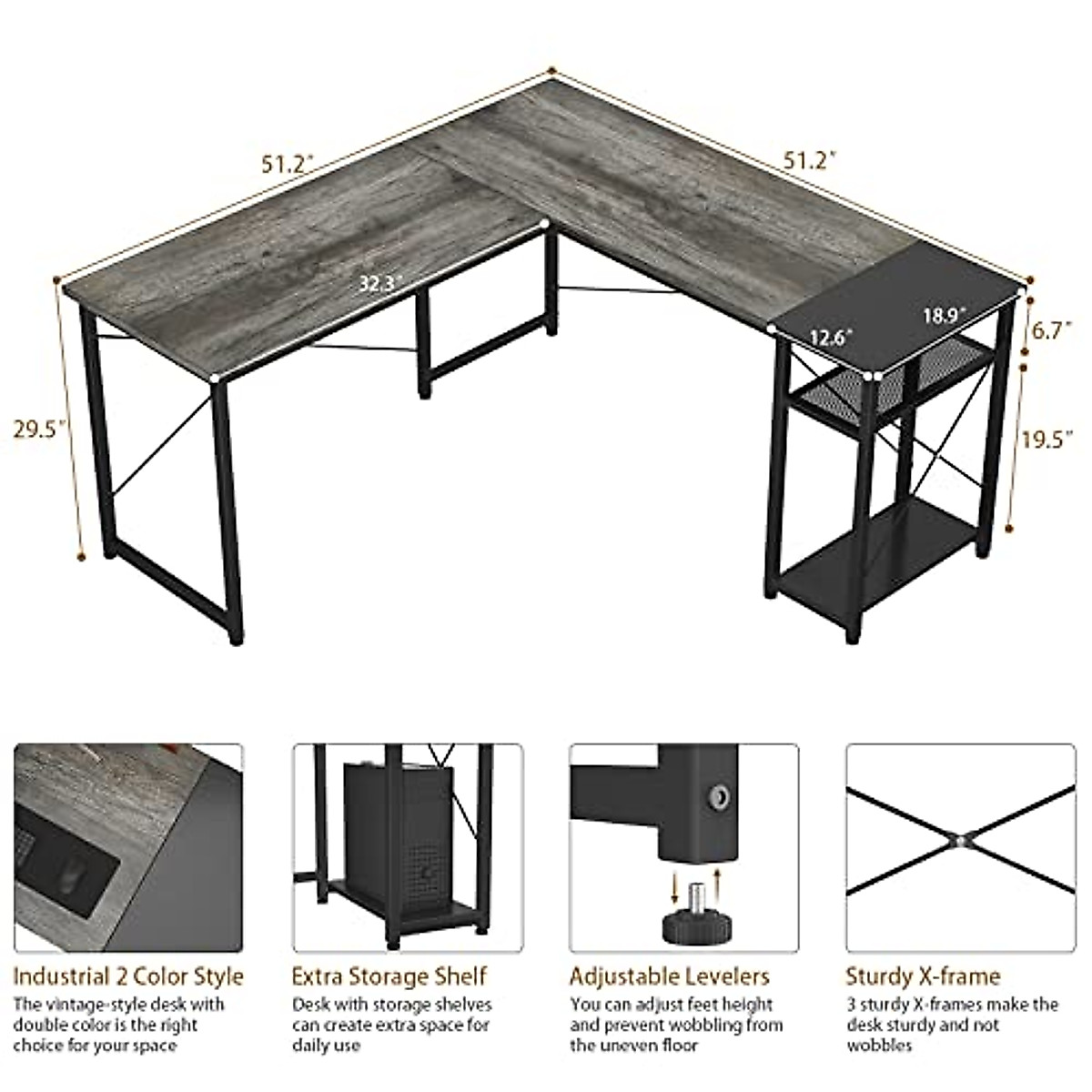 51.2"
51.2"
32.3"
18.9"
12.6"
6.7"
29.5"
19.5"

Industrial 2 Color Style
The vintage-style desk with double color is the right choice for your space

Extra Storage Shelf
Desk with storage shelves can create extra space for daily use

Adjustable Levelers
You can adjust feet height and prevent wobbling from the uneven floor

Sturdy X-frame
3 sturdy X-frames make the desk sturdy and not wobbles