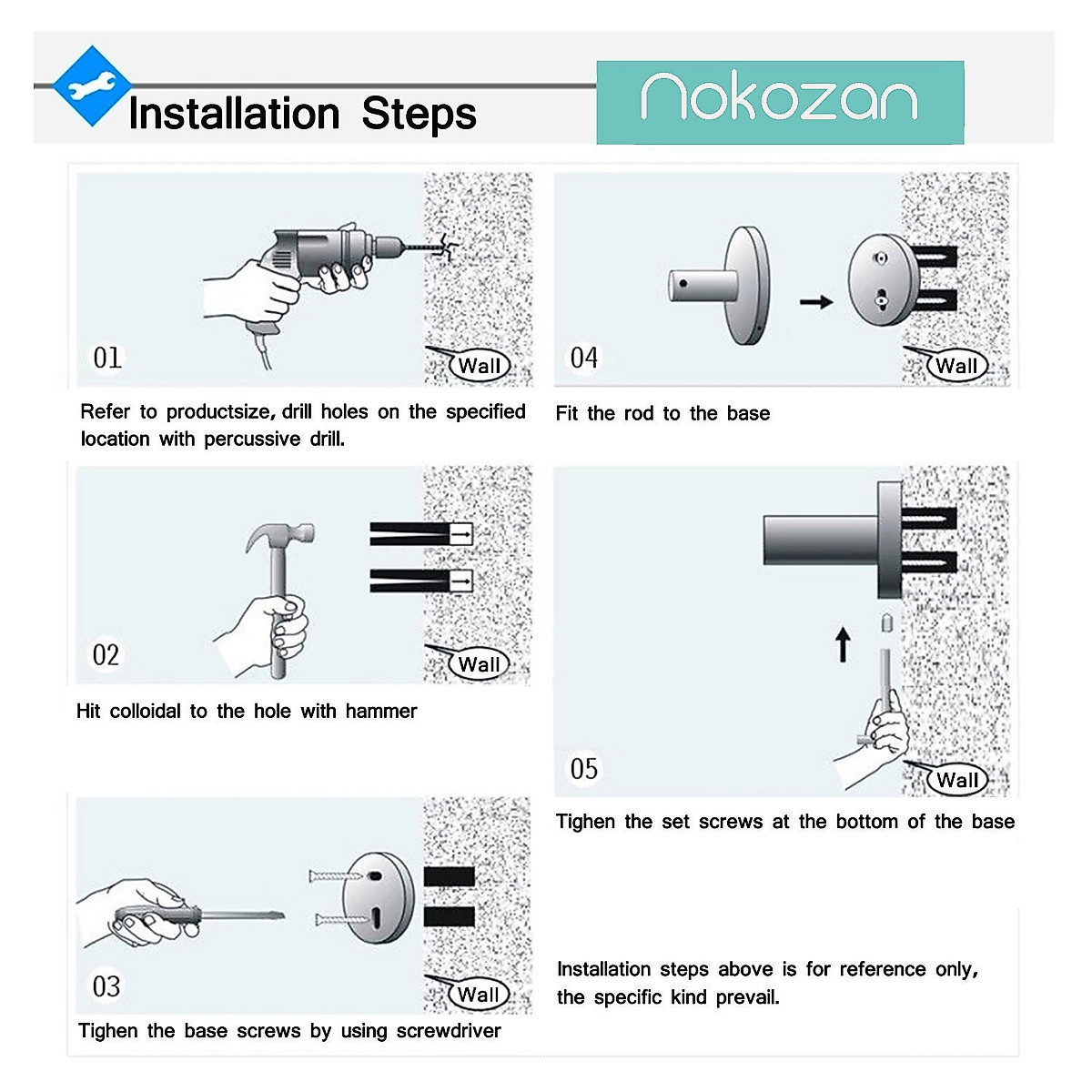 Installation Steps

nokozan

01

Wall

Refer to productsize, drill holes on the specified location with percussive drill.

02

Wall

Hit colloidal to the hole with hammer

03

Wall

Tighen the base screws by using screwdriver

04

Wall

Fit the rod to the base

05

Wall

Tighen the set screws at the bottom of the base

Installation steps above is for reference only, the specific kind prevail.