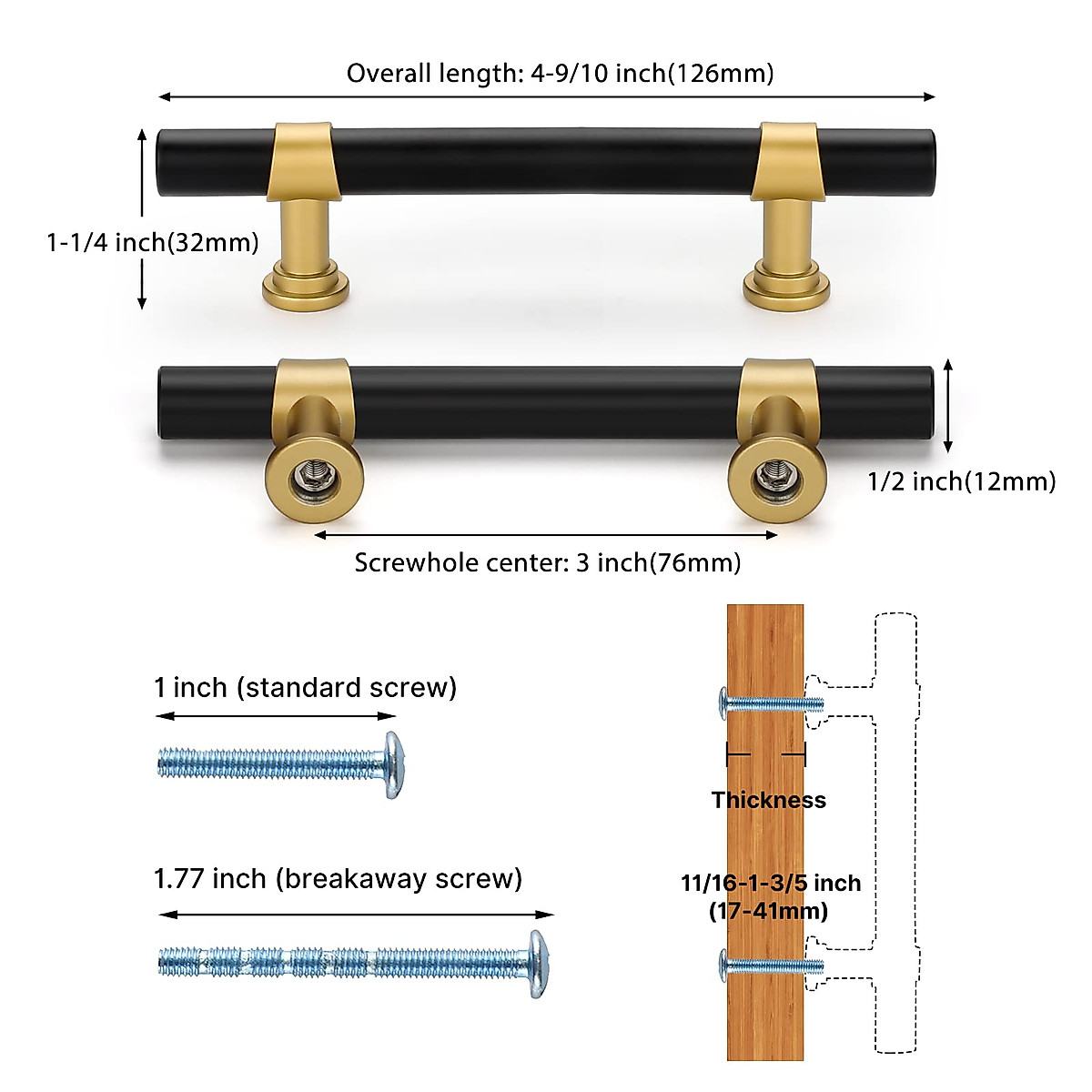 Overall length: 4-9/10 inch(126mm)

1-1/4 inch(32mm)

1/2 inch(12mm)

Screwhole center: 3 inch(76mm)

1 inch (standard screw)

1.77 inch (breakaway screw)

Thickness

11/16-1-3/5 inch (17-41mm)