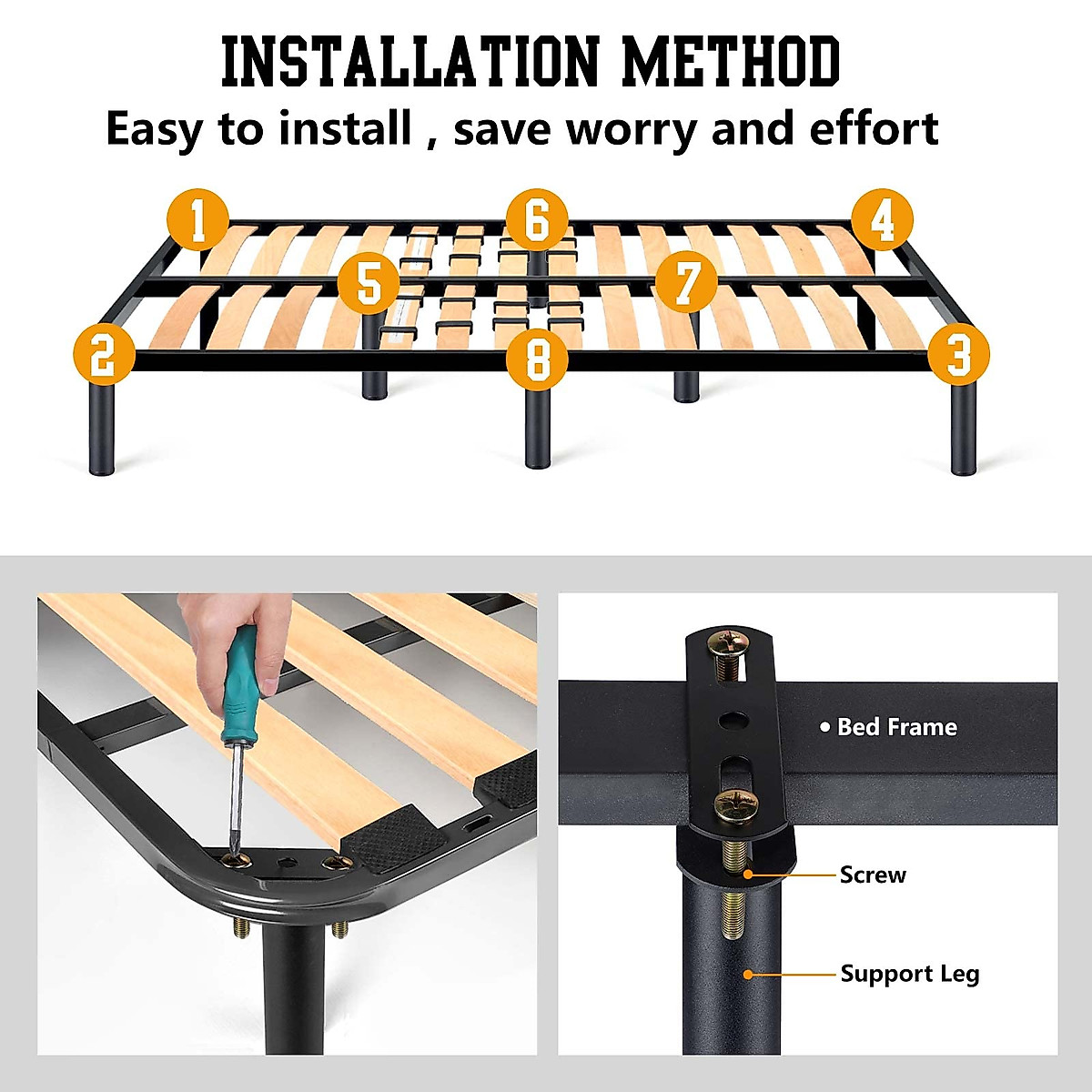 INSTALLATION METHOD
Easy to install , save worry and effort

1
6
4
5
7
2
8
3

• Bed Frame
Screw
Support Leg