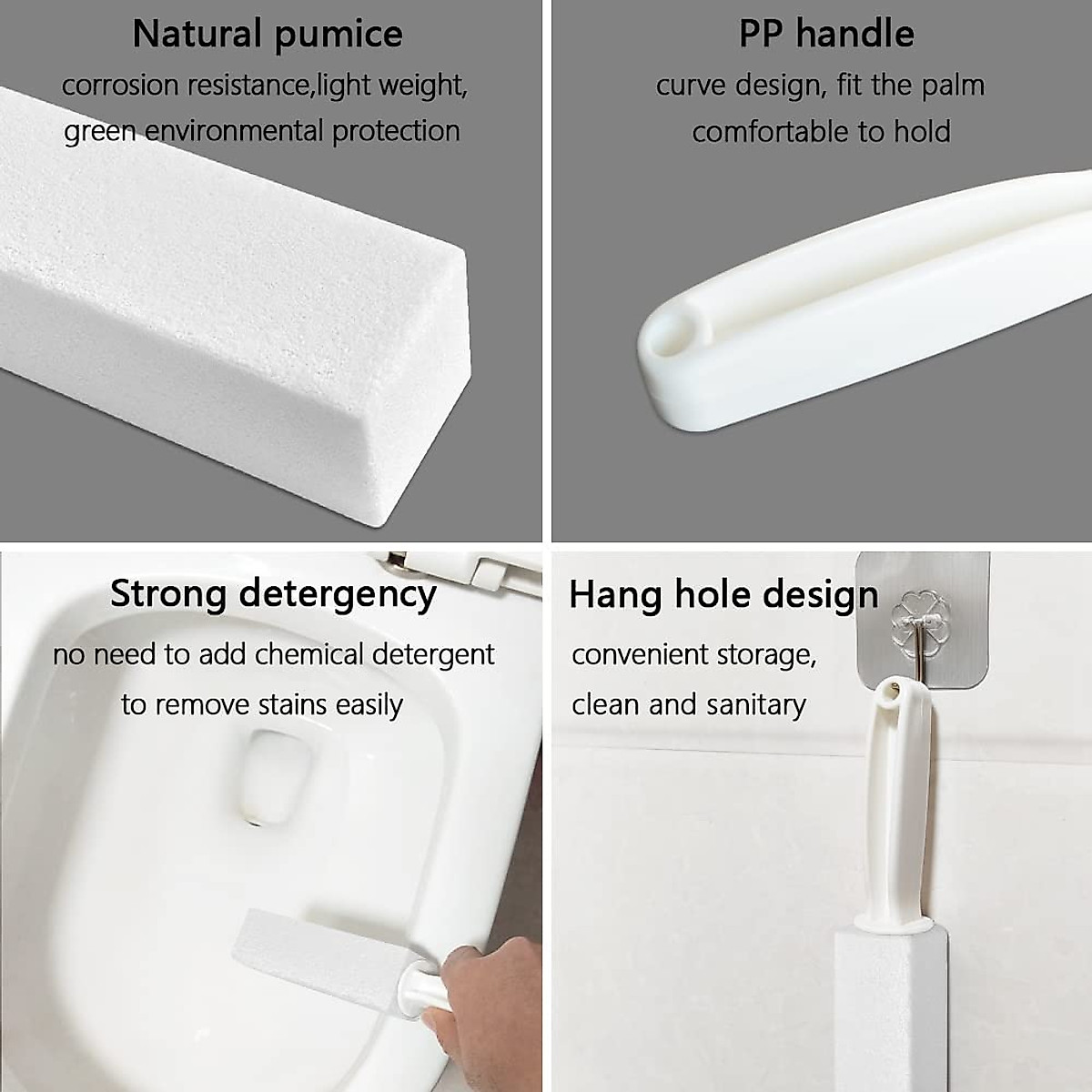 Natural pumice

corrosion resistance,light weight, green environmental protection

PP handle

curve design, fit the palm comfortable to hold

Strong detergency

no need to add chemical detergent to remove stains easily

Hang hole design

convenient storage, clean and sanitary