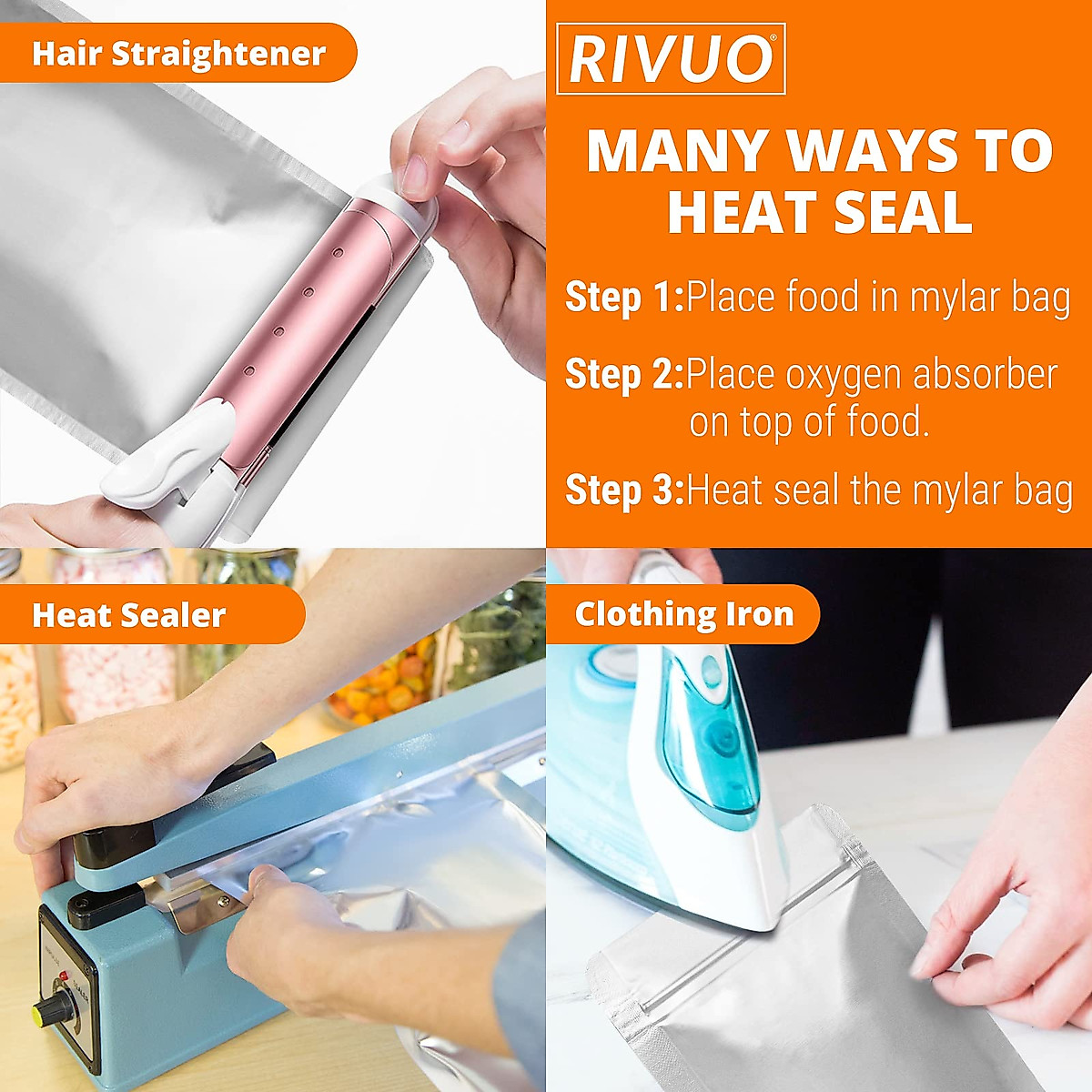 Hair Straightener

RIVUO®

MANY WAYS TO HEAT SEAL

Step 1:Place food in mylar bag

Step 2:Place oxygen absorber on top of food.

Step 3:Heat seal the mylar bag

Heat Sealer

Clothing Iron