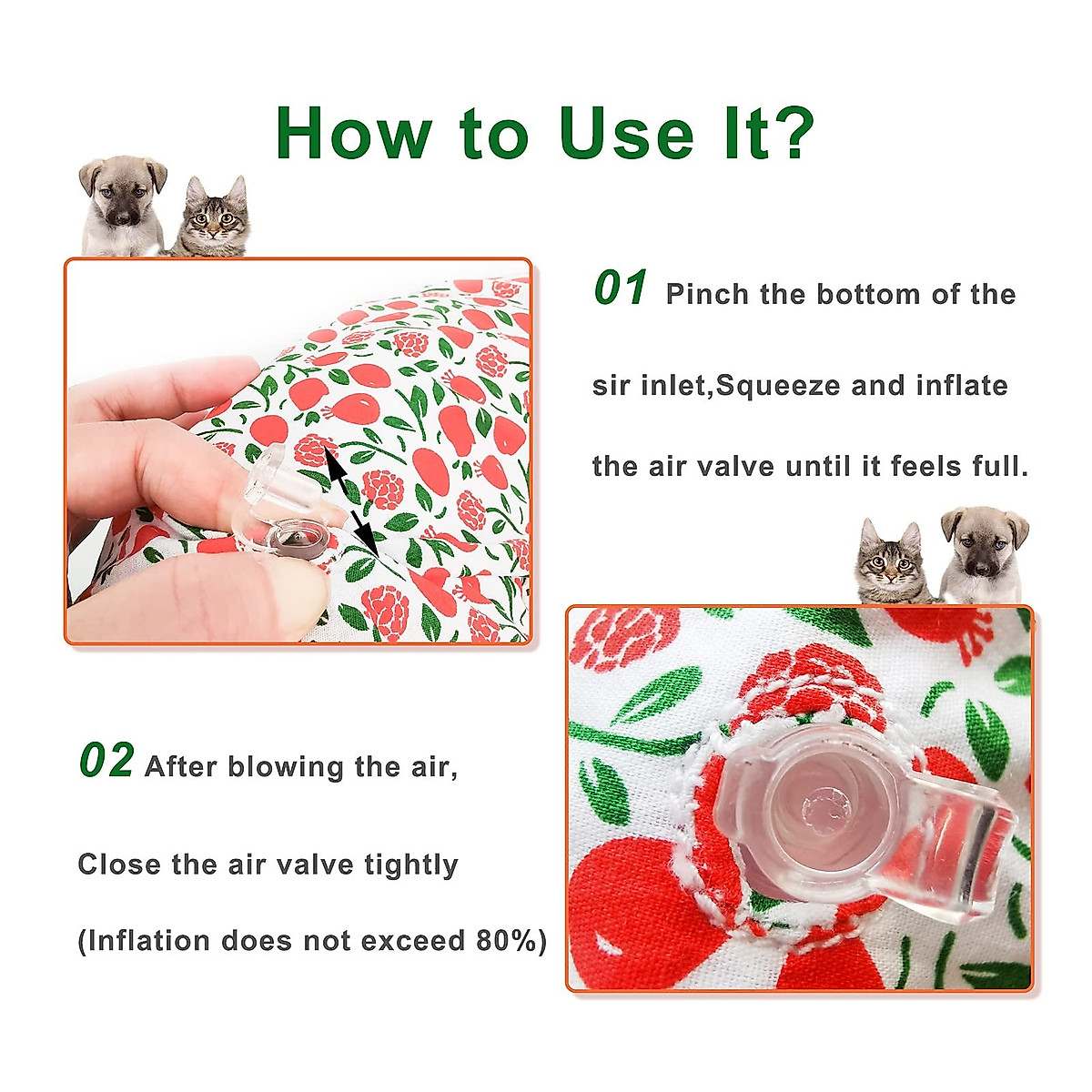 How to Use It?

01 Pinch the bottom of the sir inlet,Squeeze and inflate the air valve until it feels full.

02 After blowing the air,

Close the air valve tightly

(Inflation does not exceed 80%)