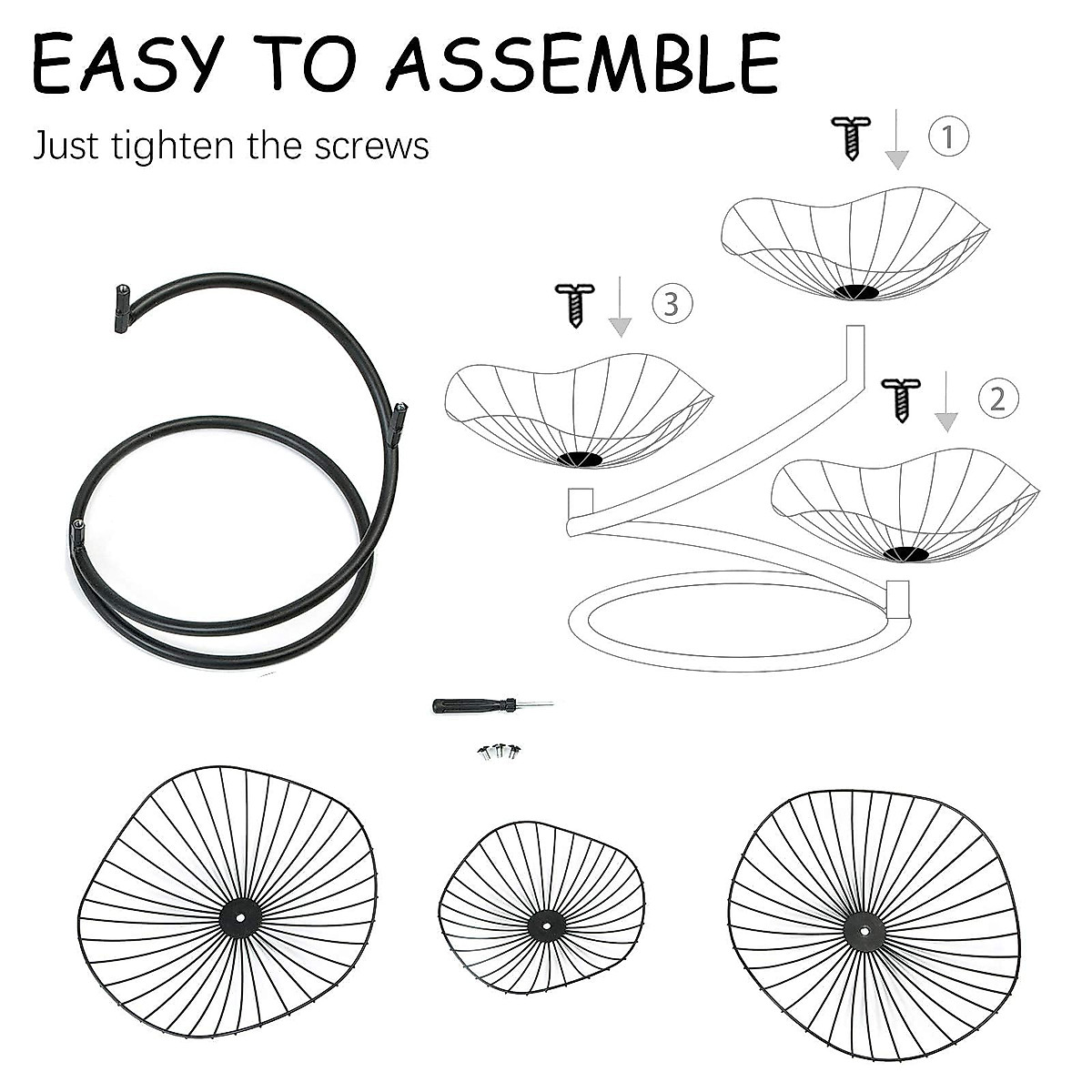 EASY TO ASSEMBLE

Just tighten the screws

1

3

2