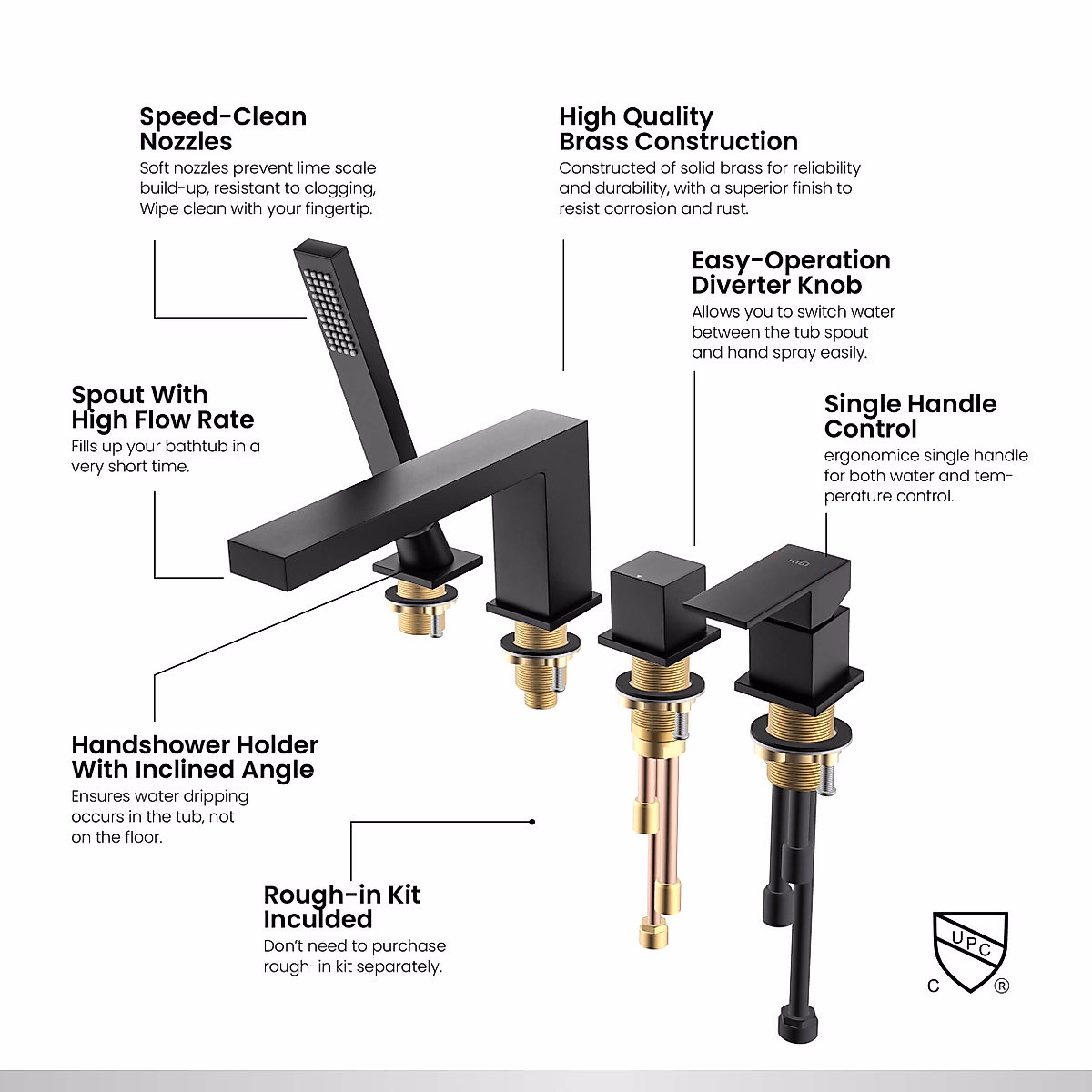 Speed-Clean Nozzles
Soft nozzles prevent lime scale build-up, resistant to clogging, Wipe clean with your fingertip.

High Quality Brass Construction
Constructed of solid brass for reliability and durability, with a superior finish to resist corrosion and rust.

Easy-Operation Diverter Knob
Allows you to switch water between the tub spout and hand spray easily.

Spout With High Flow Rate
Fills up your bathtub in a very short time.

Single Handle Control
ergonomice single handle for both water and temperature control.

Handshower Holder With Inclined Angle
Ensures water dripping occurs in the tub, not on the floor.

Rough-in Kit Inculded
Don't need to purchase rough-in kit separately.

UPC
C ®