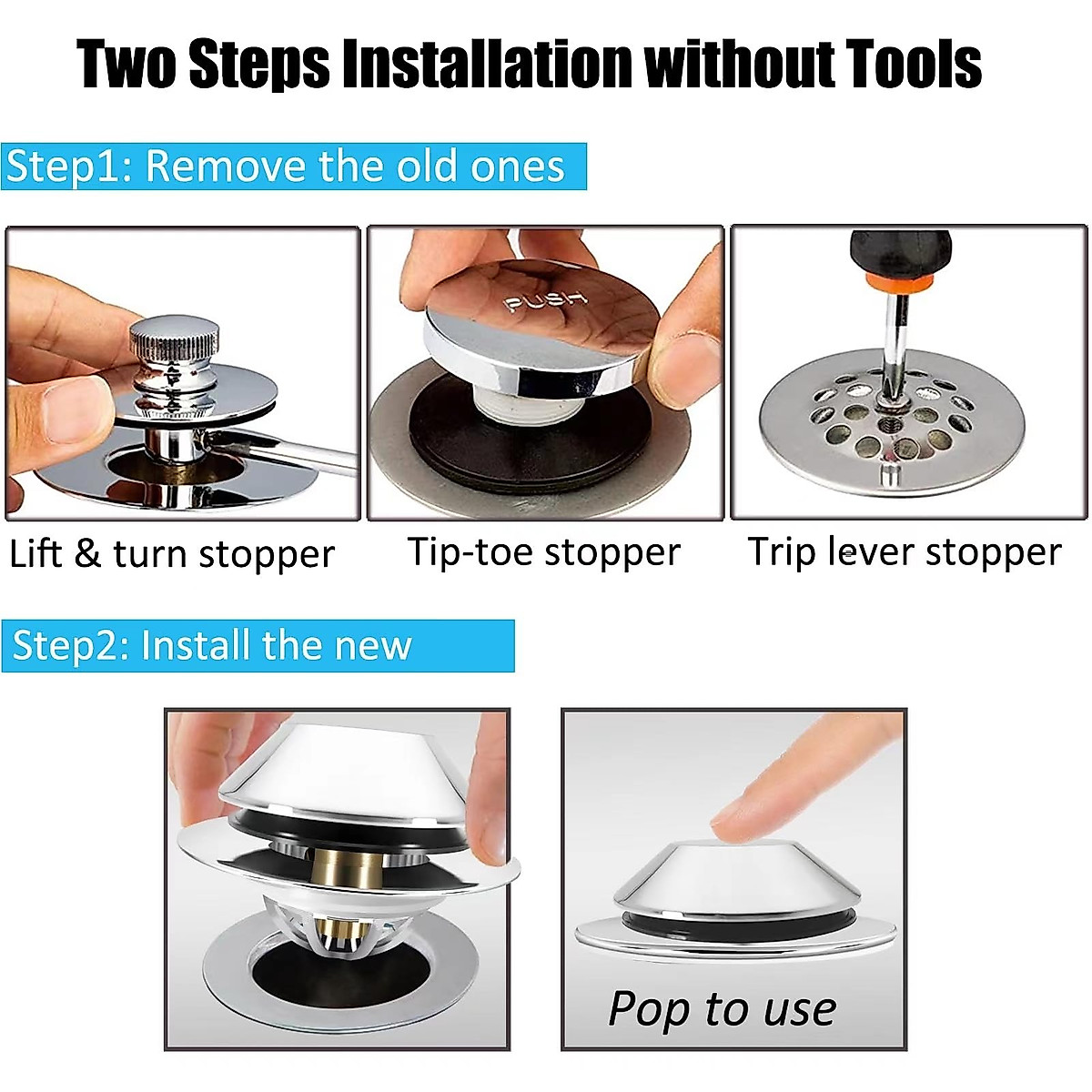 Two Steps Installation without Tools

Step1: Remove the old ones

PUSH

Lift & turn stopper

Tip-toe stopper

Trip lever stopper

Step2: Install the new

Pop to use