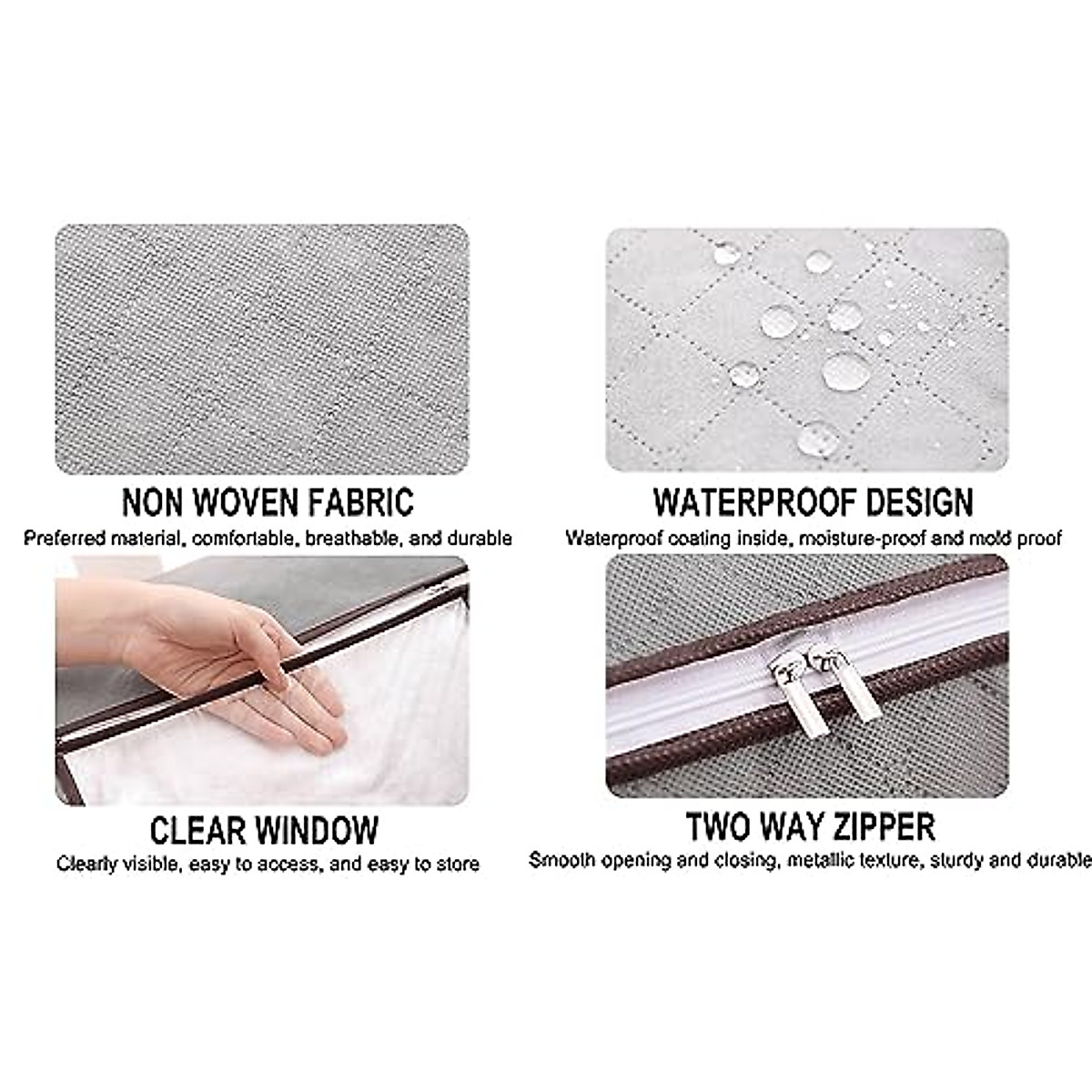 NON WOVEN FABRIC
Preferred material, comfortable, breathable, and durable

WATERPROOF DESIGN
Waterproof coating inside, moisture-proof and mold proof

CLEAR WINDOW
Clearly visible, easy to access, and easy to store

TWO WAY ZIPPER
Smooth opening and closing, metallic texture, sturdy and durable