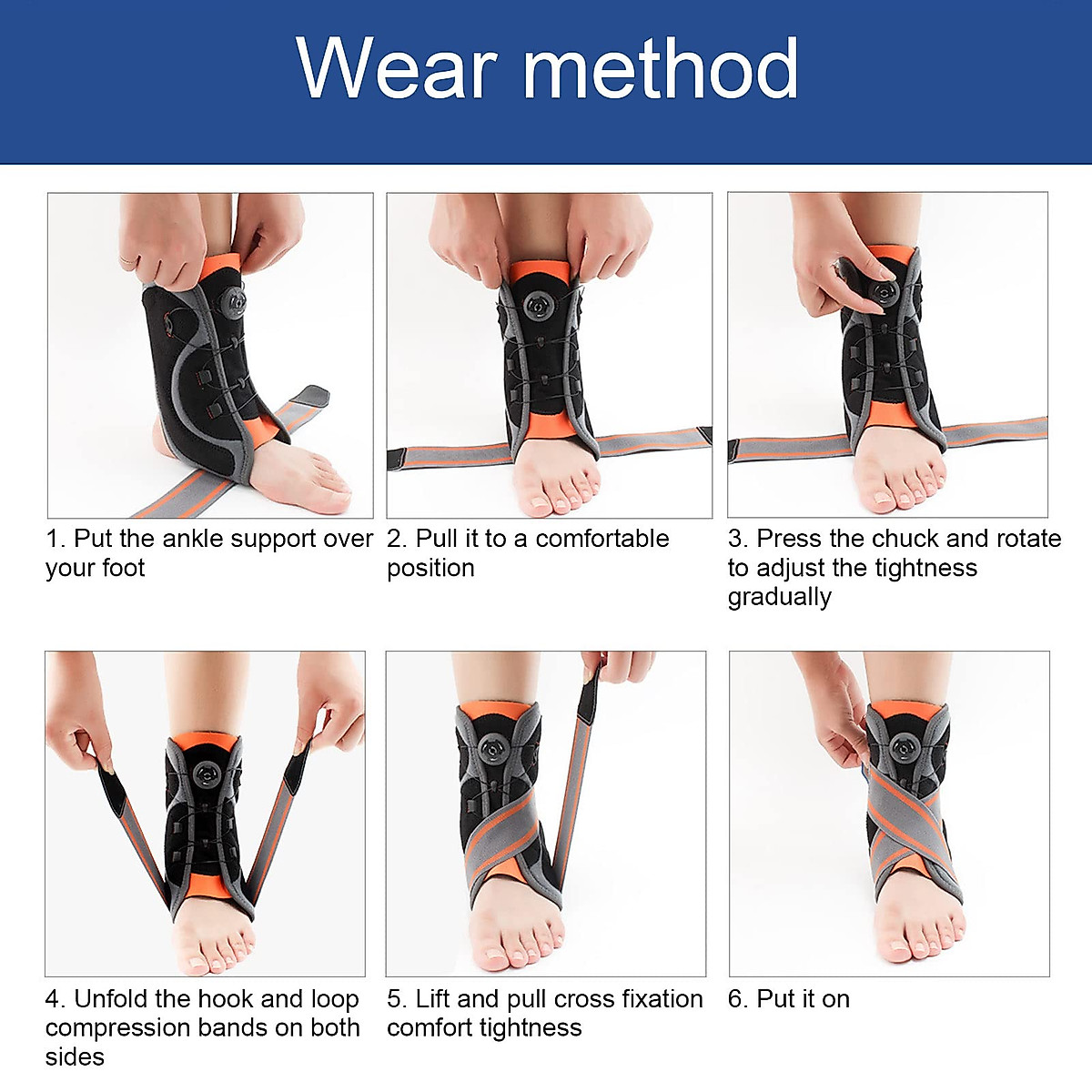 Wear method

1. Put the ankle support over your foot

2. Pull it to a comfortable position

3. Press the chuck and rotate to adjust the tightness gradually

4. Unfold the hook and loop compression bands on both sides

5. Lift and pull cross fixation comfort tightness

6. Put it on