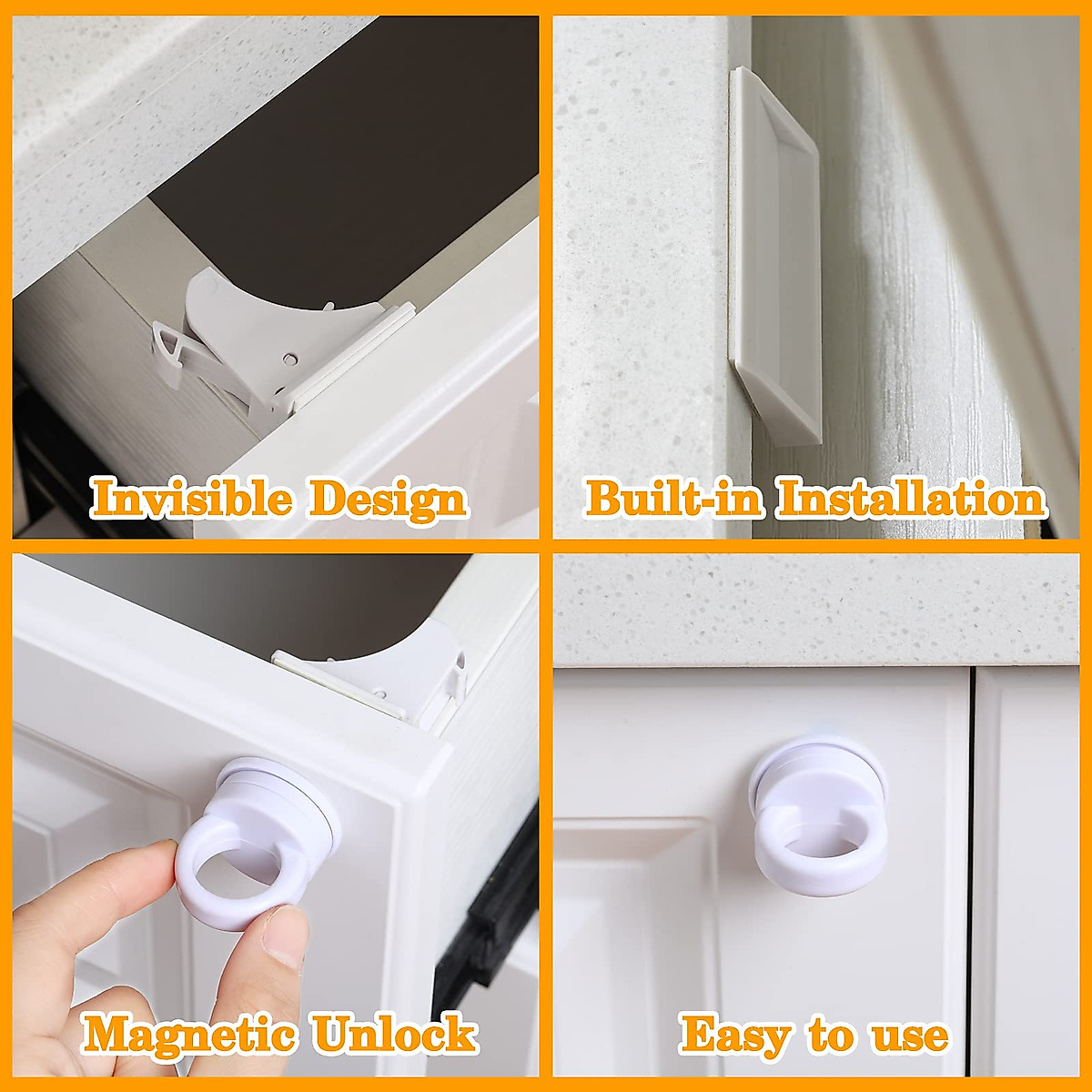 Invisible Design

Built-in Installation

Magnetic Unlock

Easy to use