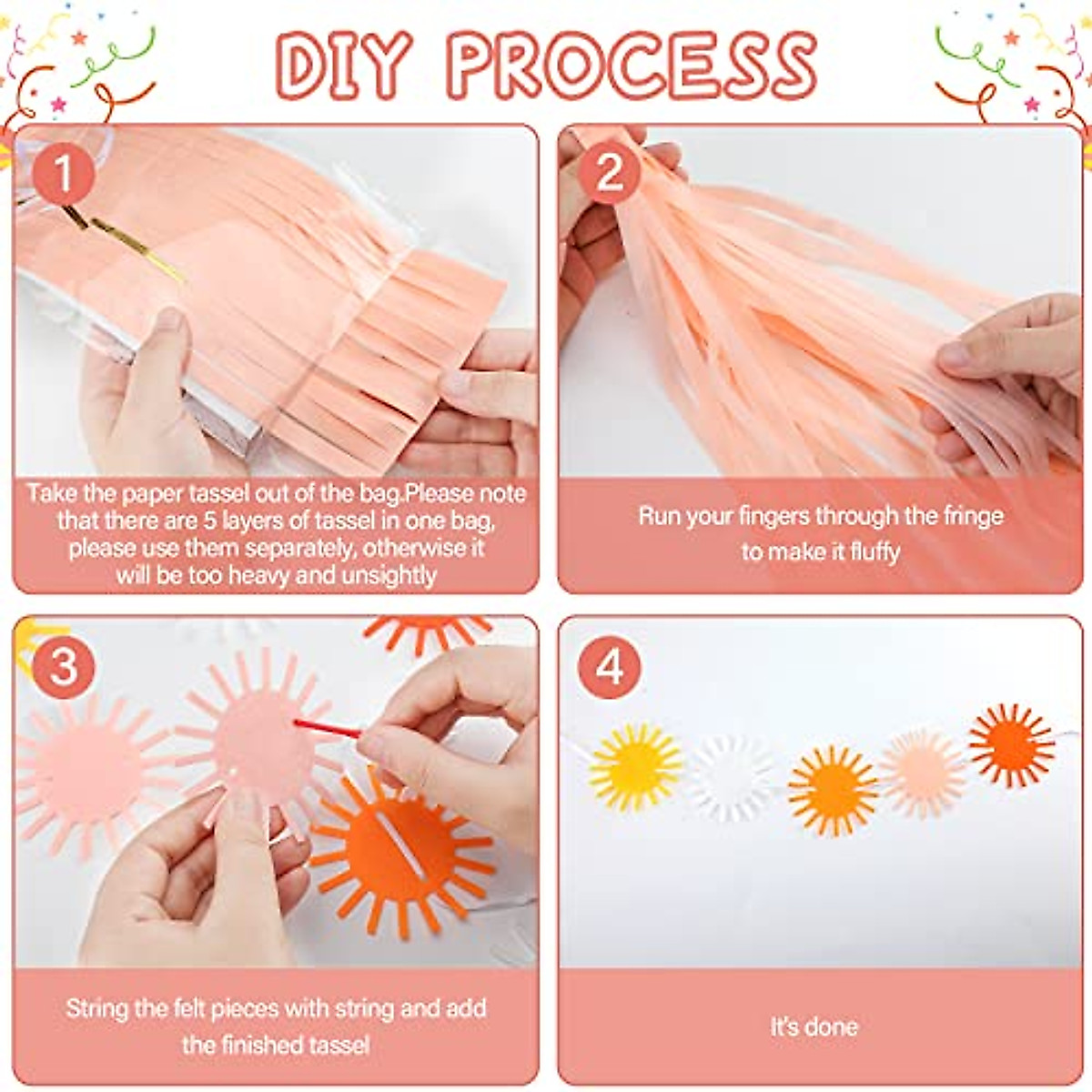 DIY PROCESS

1

Take the paper tassel out of the bag.Please note that there are 5 layers of tassel in one bag, please use them separately, otherwise it will be too heavy and unsightly

2

Run your fingers through the fringe to make it fluffy

3

String the felt pieces with string and add the finished tassel

4

It's done