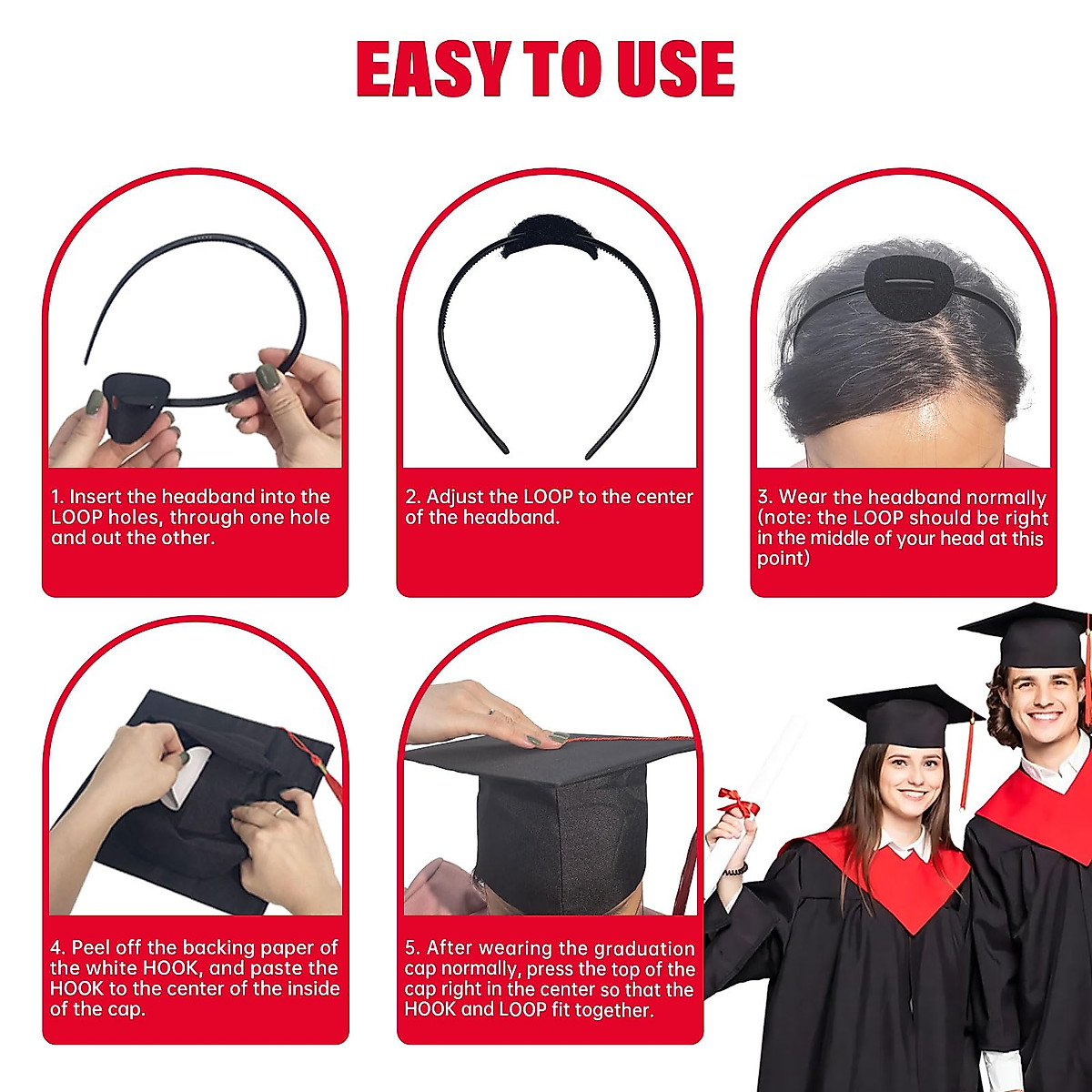 EASY TO USE

1. Insert the headband into the LOOP holes, through one hole and out the other.

2. Adjust the LOOP to the center of the headband.

3. Wear the headband normally (note: the LOOP should be right in the middle of your head at this point)

4. Peel off the backing paper of the white HOOK, and paste the HOOK to the center of the inside of the cap.

5. After wearing the graduation cap normally, press the top of the cap right in the center so that the HOOK and LOOP fit together.