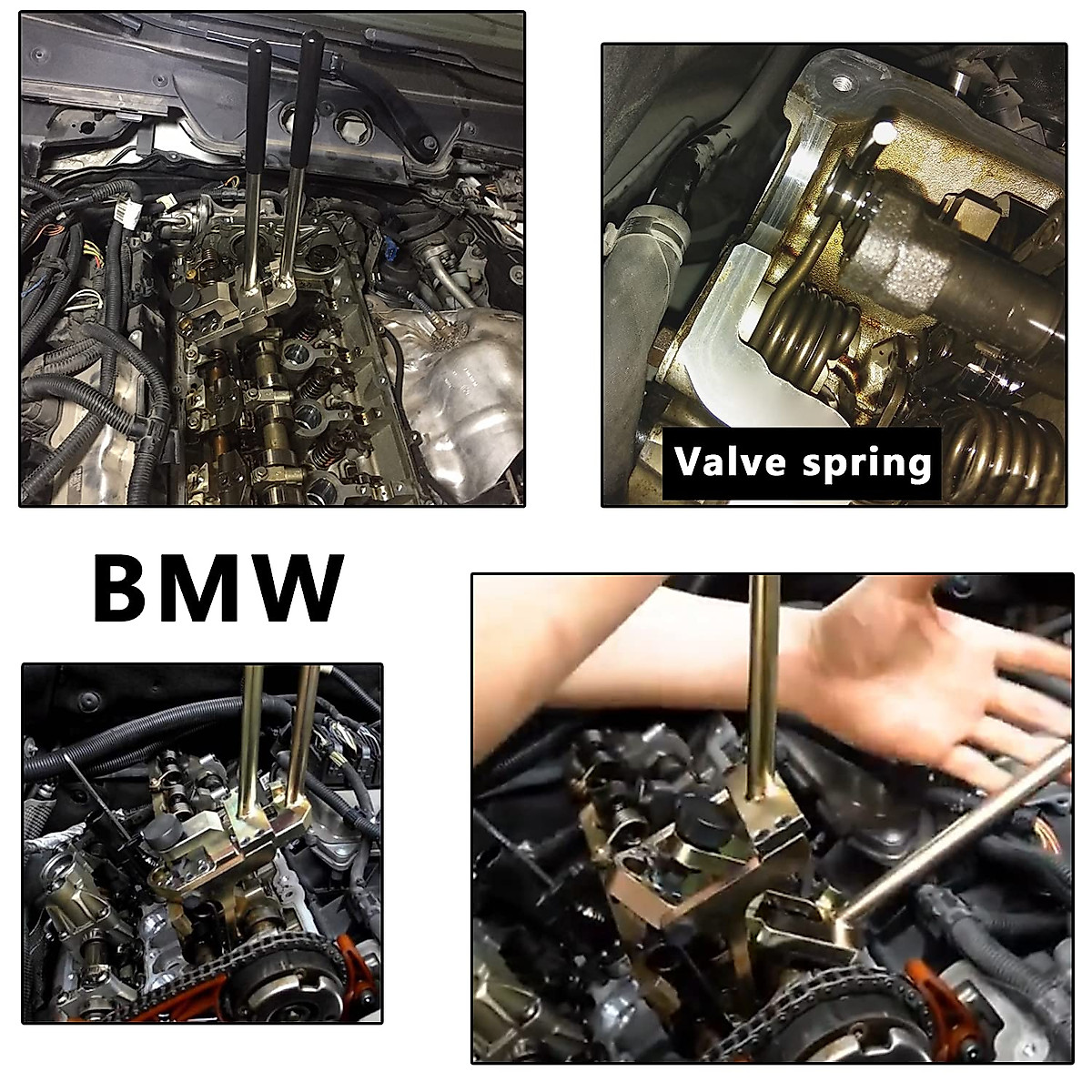 Valve spring

BMW