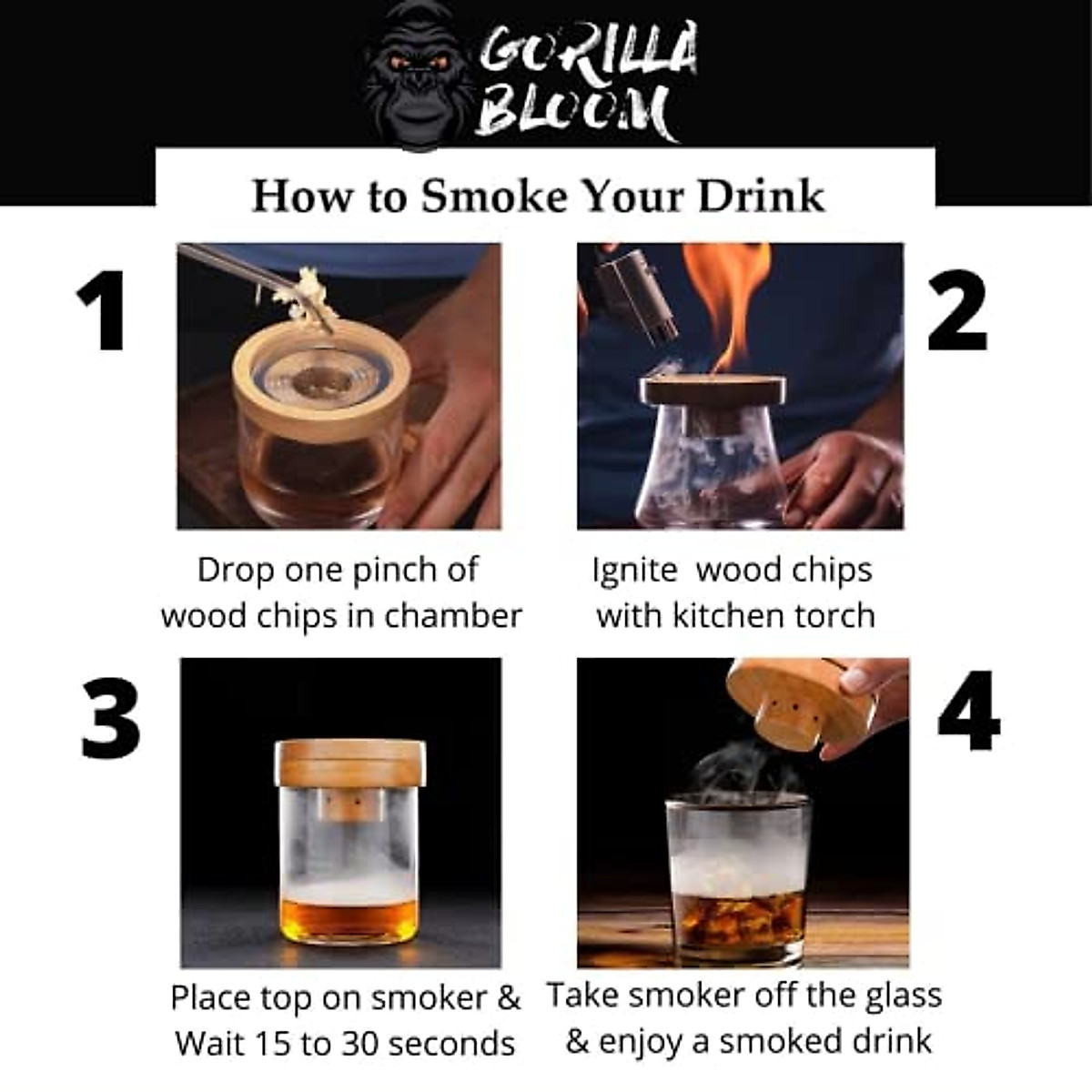 GORILLA BLOOM

How to Smoke Your Drink

1

Drop one pinch of wood chips in chamber

2

Ignite  wood chips with kitchen torch

3

Place top on smoker & Wait 15 to 30 seconds

4

Take smoker off the glass & enjoy a smoked drink