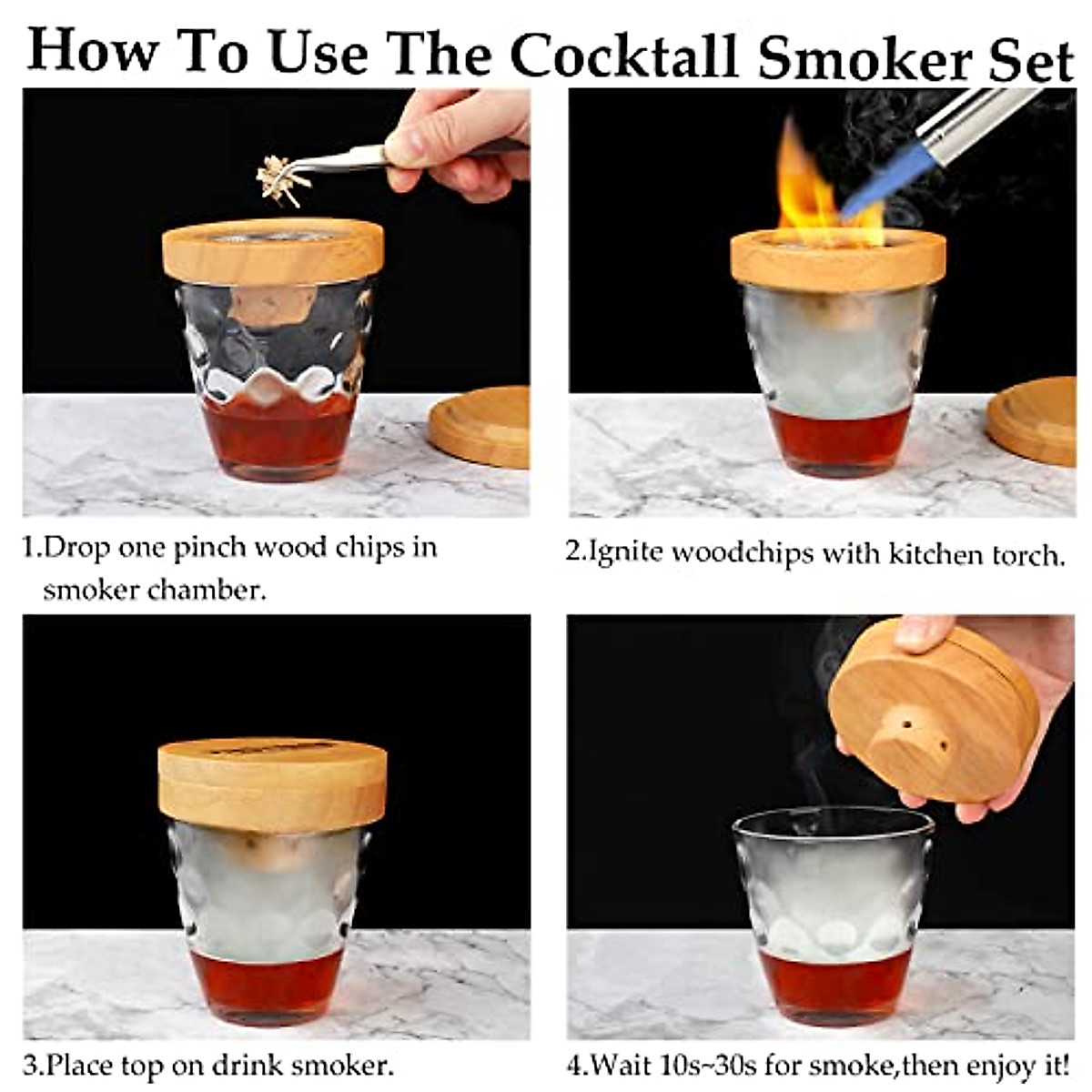 How To Use The Cocktall Smoker Set

1.Drop one pinch wood chips in smoker chamber.

2.Ignite woodchips with kitchen torch.

3.Place top on drink smoker.

4.Wait 10s~30s for smoke,then enjoy it!