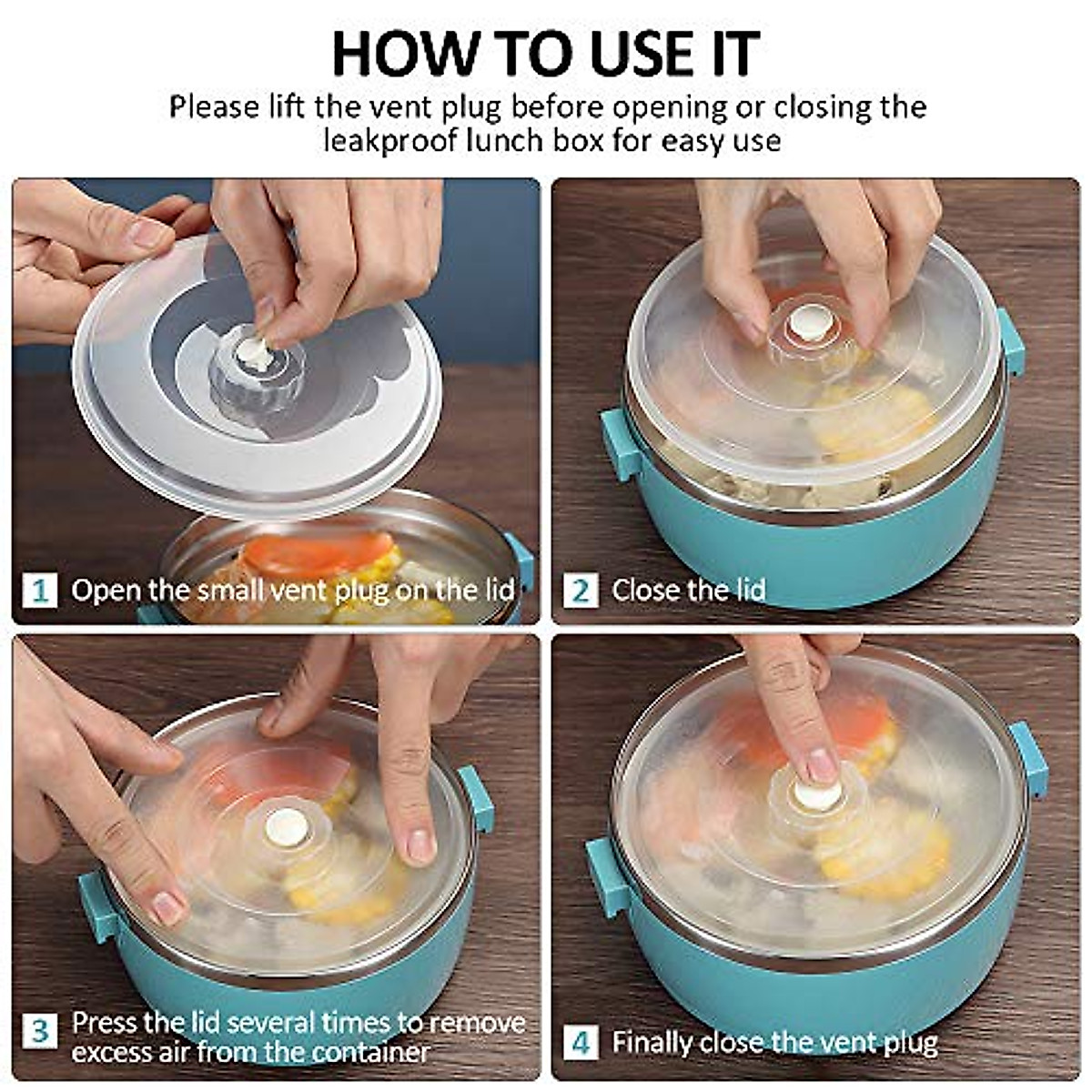 HOW TO USE IT

Please lift the vent plug before opening or closing the leakproof lunch box for easy use

1 Open the small vent plug on the lid

2 Close the lid

3 Press the lid several times to remove excess air from the container

4 Finally close the vent plug