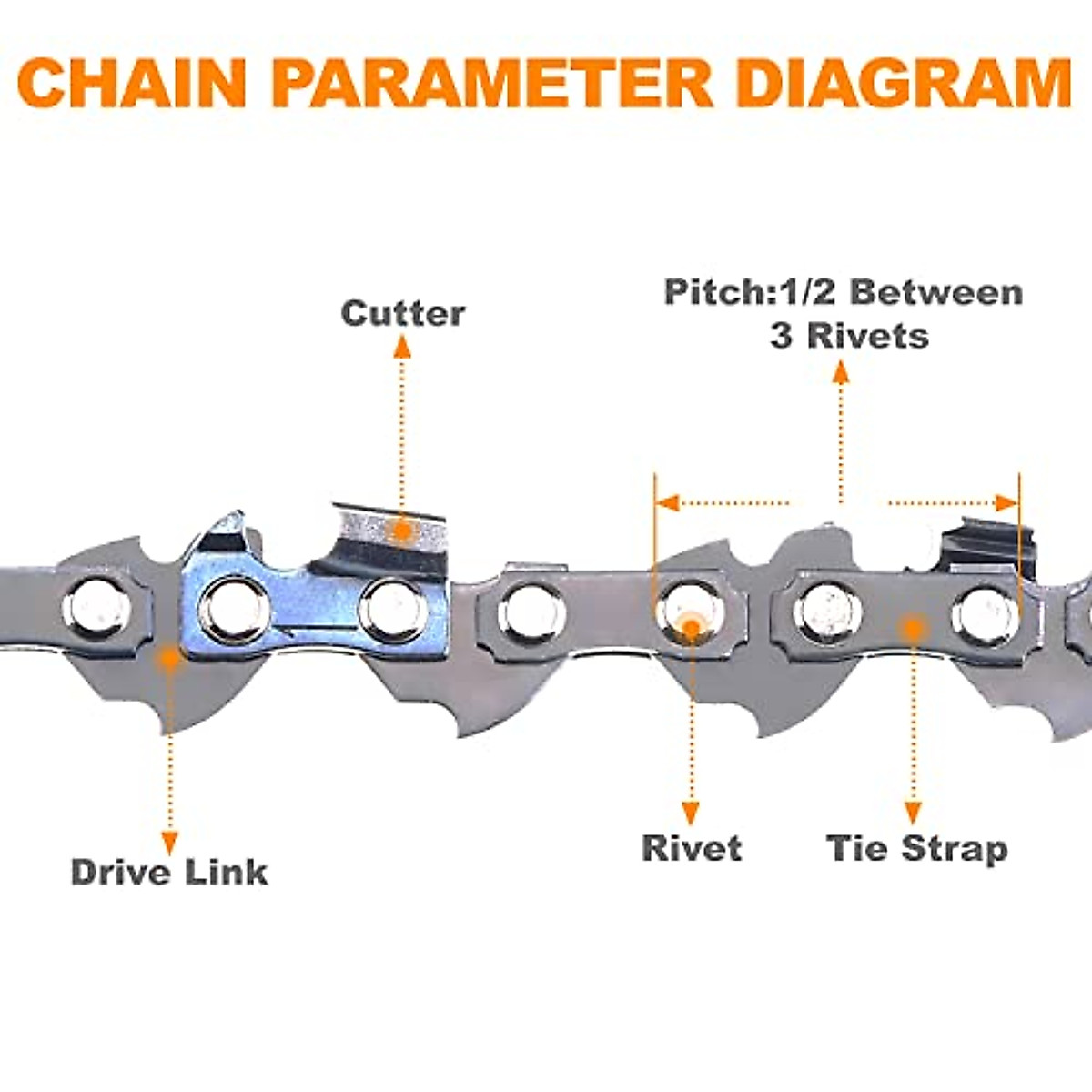 CHAIN PARAMETER DIAGRAM

Cutter

Pitch:1/2 Between 3 Rivets

Drive Link

Rivet

Tie Strap