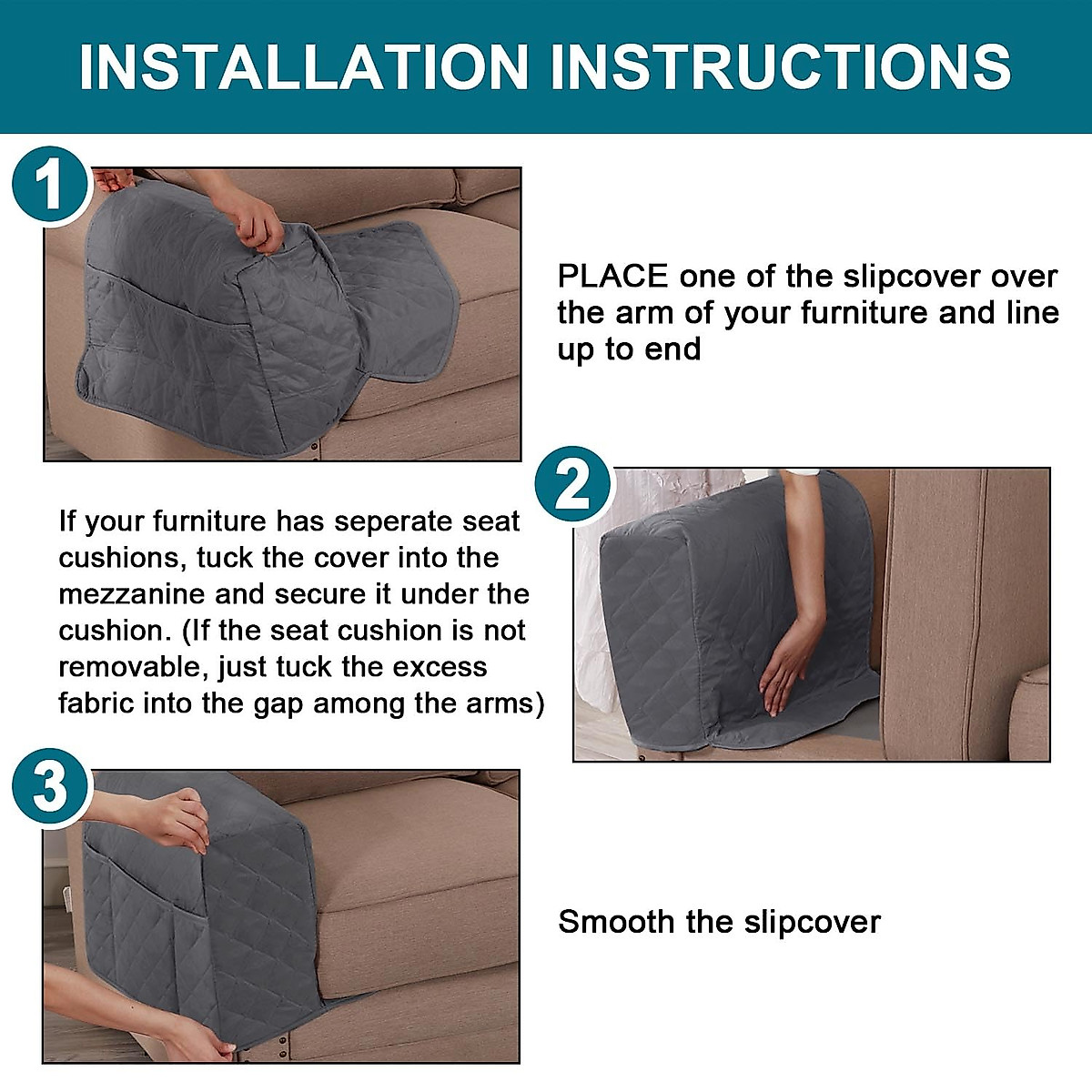 INSTALLATION INSTRUCTIONS

1

PLACE one of the slipcover over the arm of your furniture and line up to end

2

If your furniture has seperate seat cushions, tuck the cover into the mezzanine and secure it under the cushion. (If the seat cushion is not removable, just tuck the excess fabric into the gap among the arms)

3

Smooth the slipcover