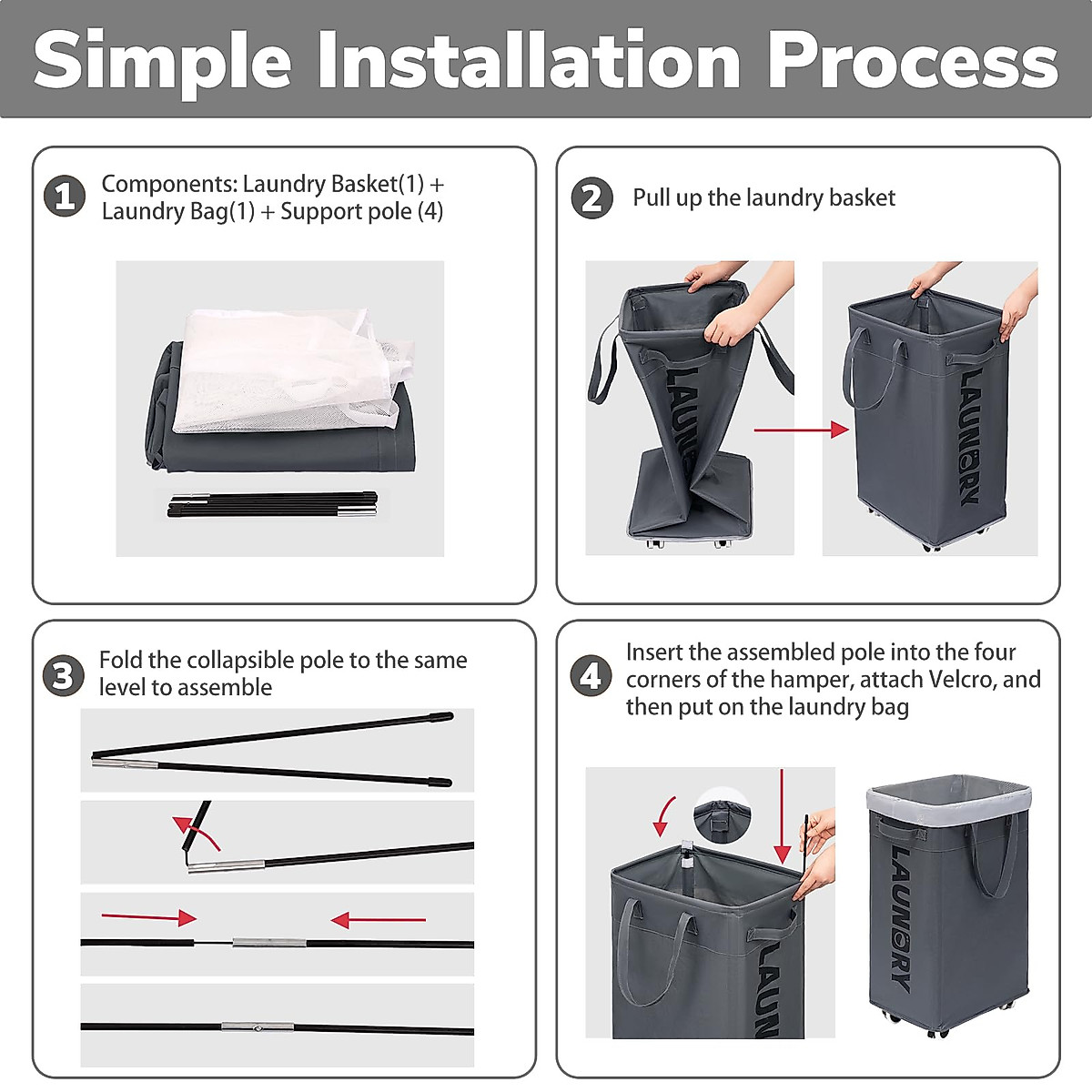 Simple Installation Process

1 Components: Laundry Basket(1) + Laundry Bag(1) + Support pole (4)

2 Pull up the laundry basket

LAUN

LAUNDRY

3 Fold the collapsible pole to the same level to assemble

4 Insert the assembled pole into the four corners of the hamper, attach Velcro, and then put on the laundry bag

LAUN

LAUNDRY