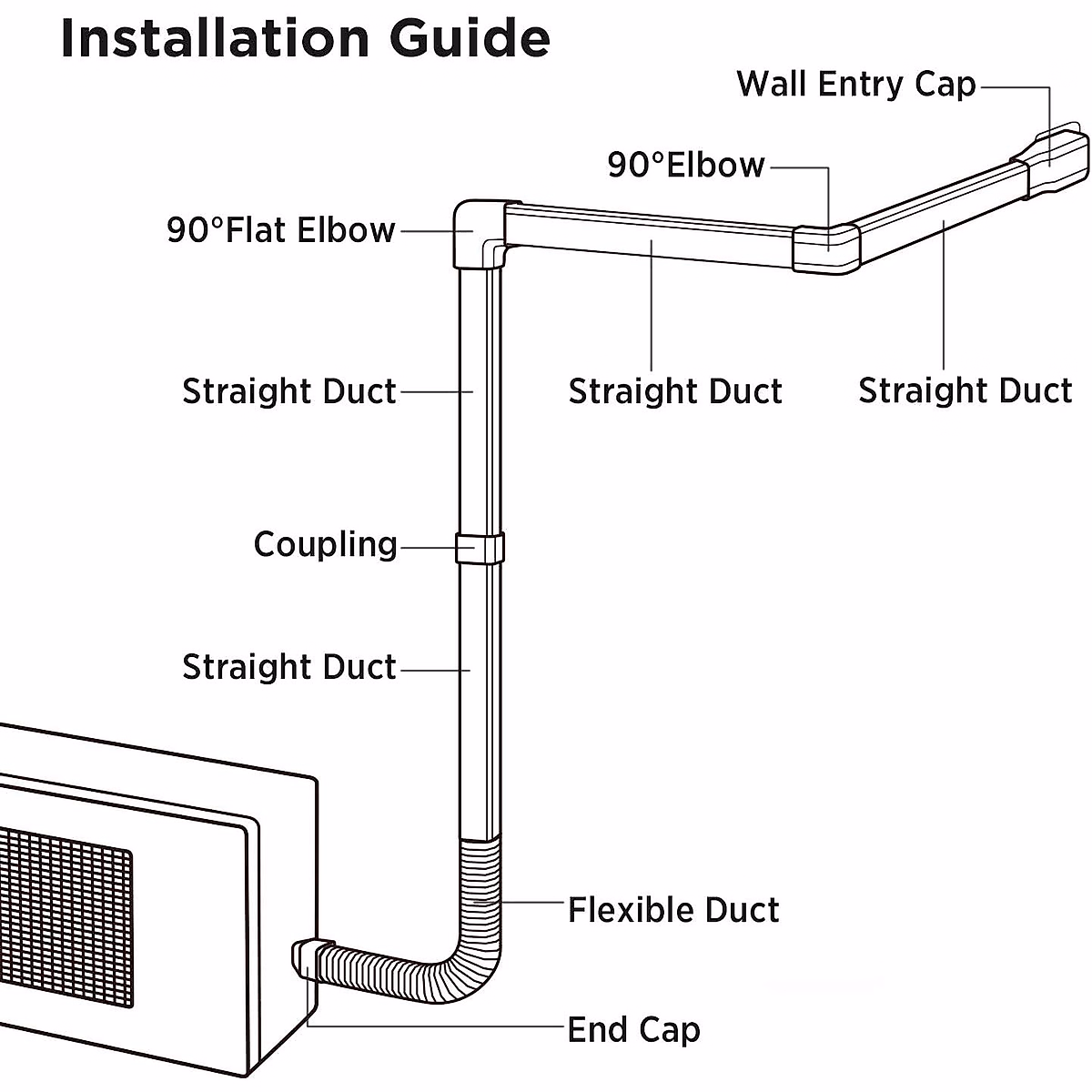 Installation Guide

Wall Entry Cap

90°Elbow

90°Flat Elbow

Straight Duct

Straight Duct

Straight Duct

Coupling

Straight Duct

Flexible Duct

End Cap