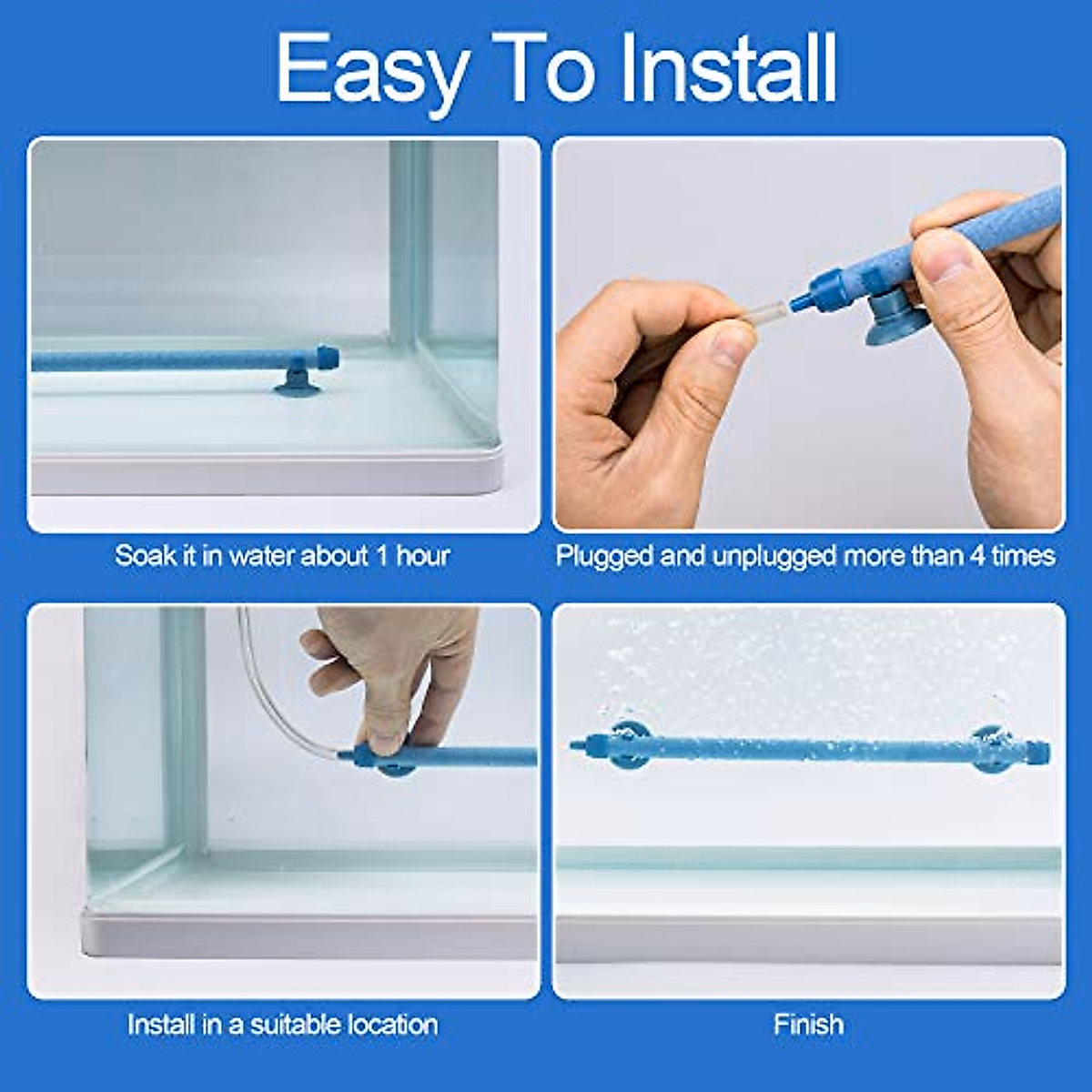 Easy To Install

Soak it in water about 1 hour

Plugged and unplugged more than 4 times

Install in a suitable location

Finish