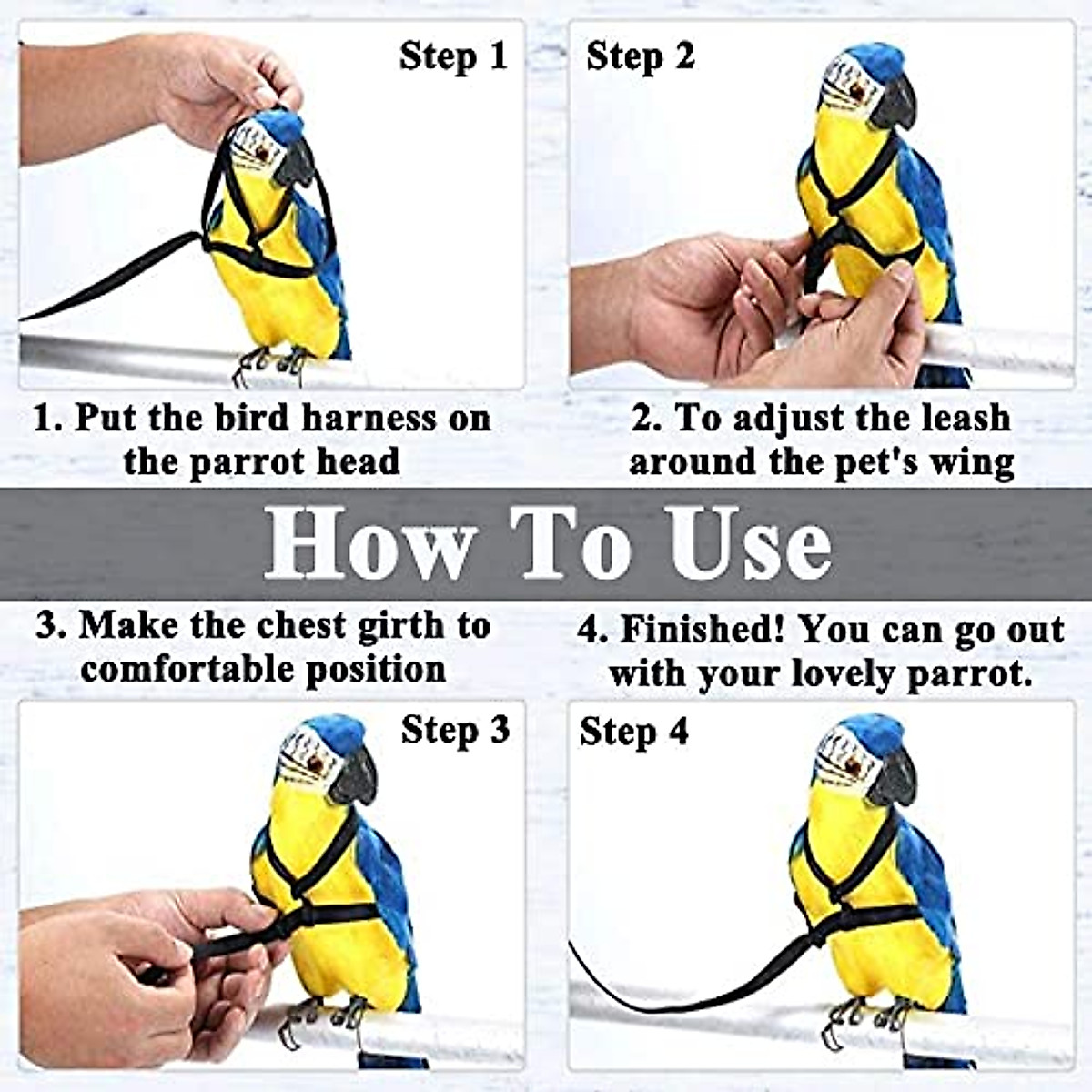 Step 1

Step 2

1. Put the bird harness on the parrot head

2. To adjust the leash around the pet's wing

How To Use

3. Make the chest girth to comfortable position

4. Finished! You can go out with your lovely parrot.

Step 3

Step 4