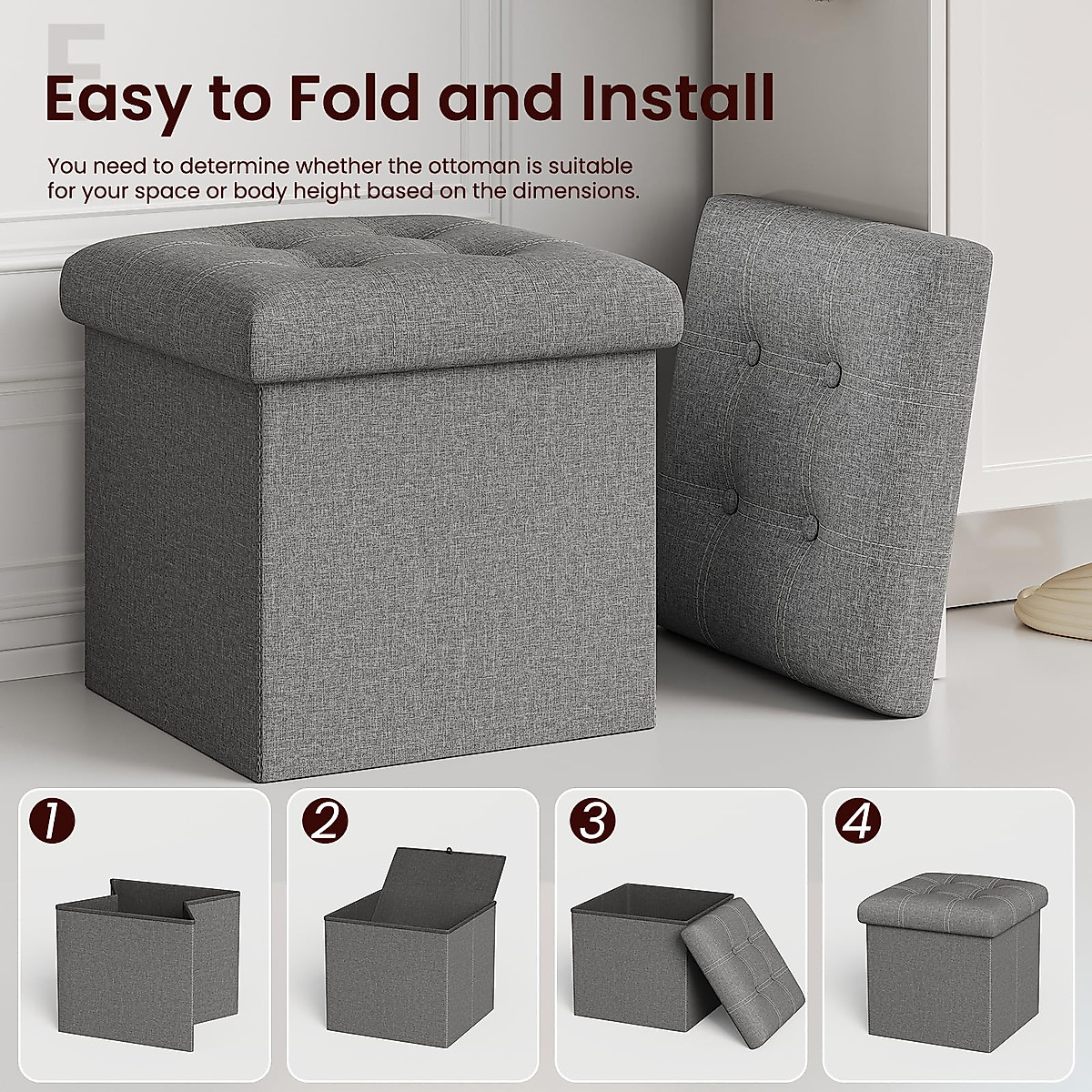 Easy to Fold and Install

You need to determine whether the ottoman is suitable for your space or body height based on the dimensions.

1

2

3

4