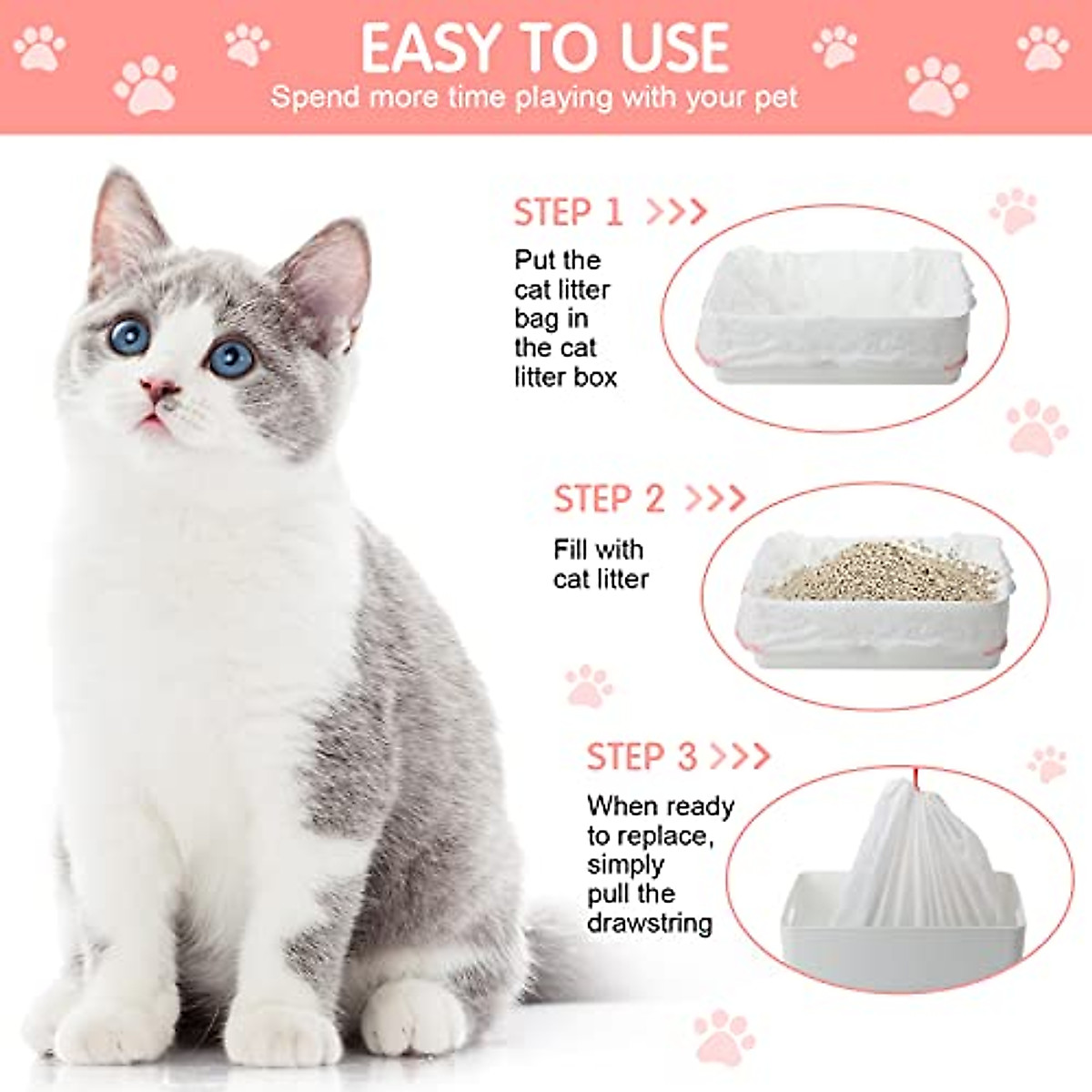 EASY TO USE
Spend more time playing with your pet

STEP 1 >>>
Put the cat litter bag in the cat litter box

STEP 2 >>>
Fill with cat litter

STEP 3 >>>
When ready to replace, simply pull the drawstring