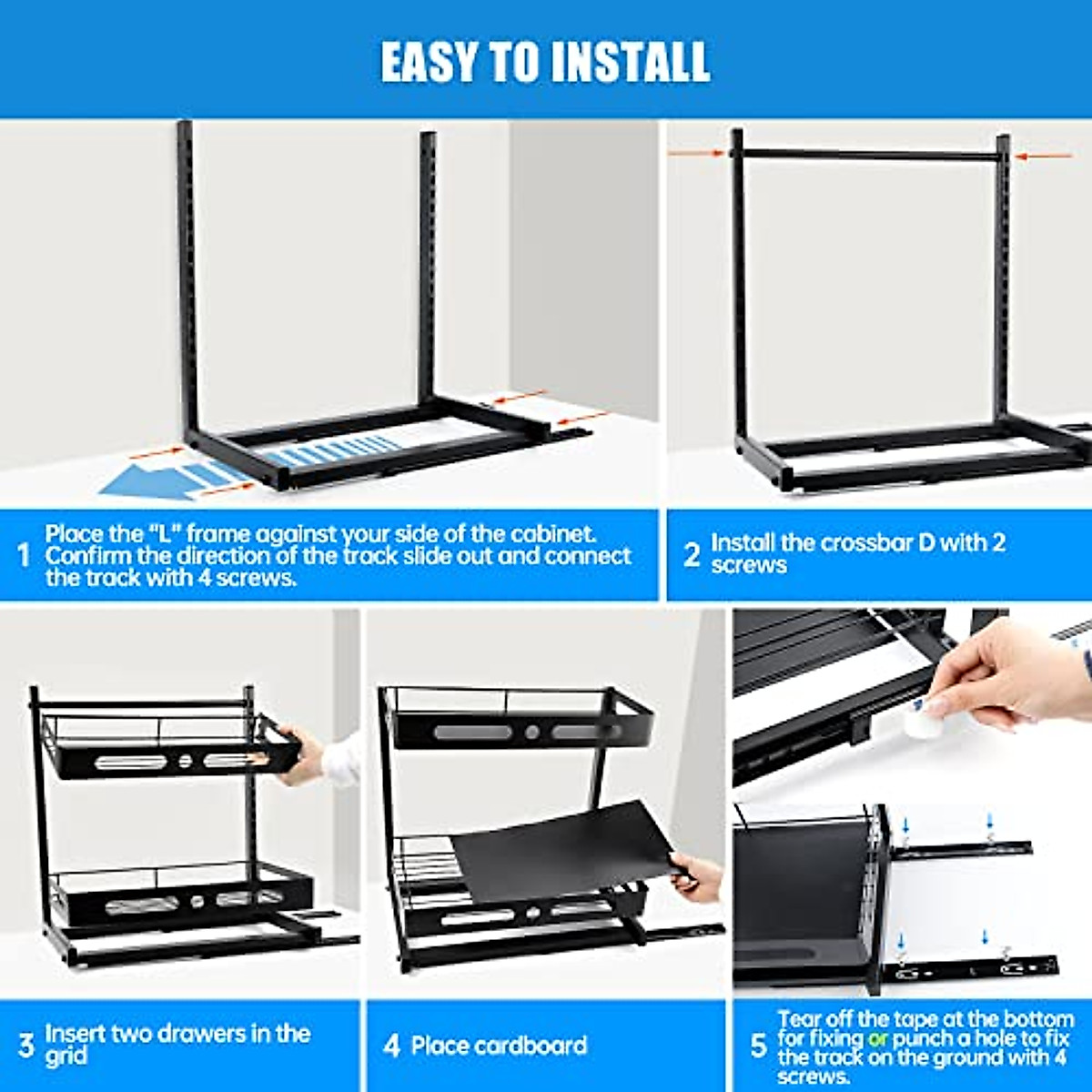 EASY TO INSTALL

1 Place the "L" frame against your side of the cabinet. Confirm the direction of the track slide out and connect the track with 4 screws.

2 Install the crossbar D with 2 screws

3 Insert two drawers in the grid

4 Place cardboard

5 Tear off the tape at the bottom for fixing or punch a hole to fix the track on the ground with 4 screws.