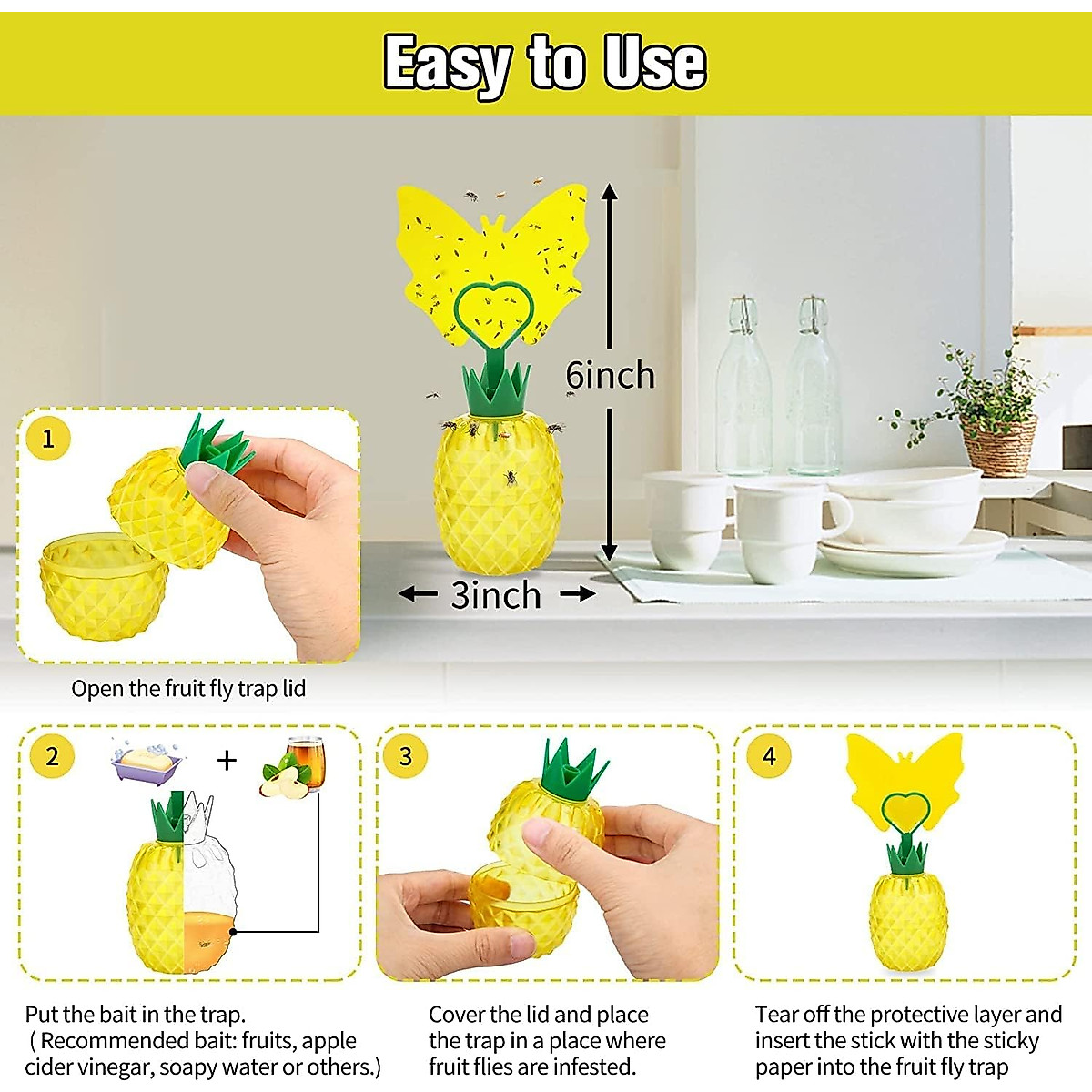 Easy to Use

6inch

3inch

1

Open the fruit fly trap lid

2

+

Put the bait in the trap.
( Recommended bait: fruits, apple cider vinegar, soapy water or others.)

3

Cover the lid and place the trap in a place where fruit flies are infested.

4

Tear off the protective layer and insert the stick with the sticky paper into the fruit fly trap