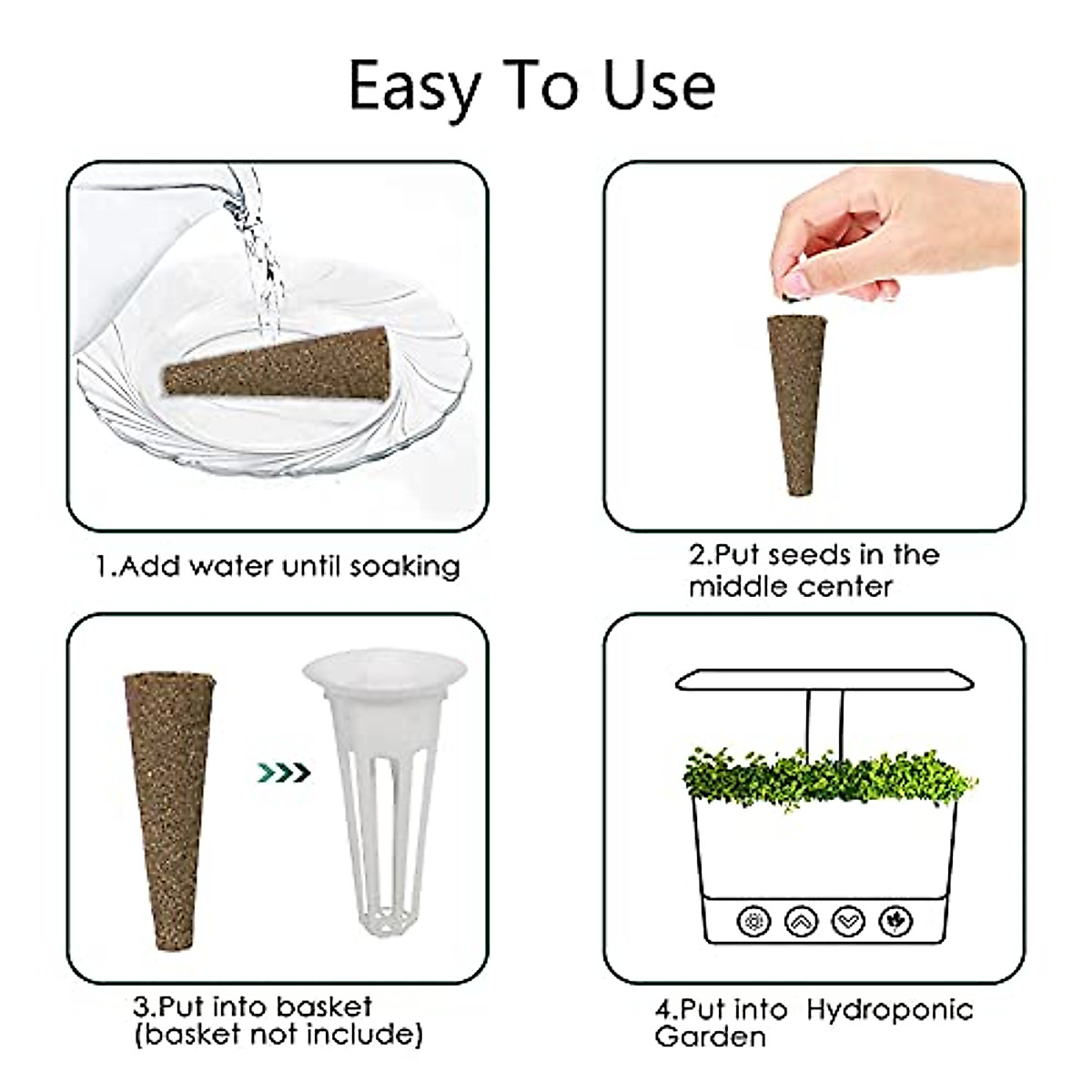 Easy To Use

1.Add water until soaking

2.Put seeds in the middle center

3.Put into basket (basket not include)

4.Put into Hydroponic Garden