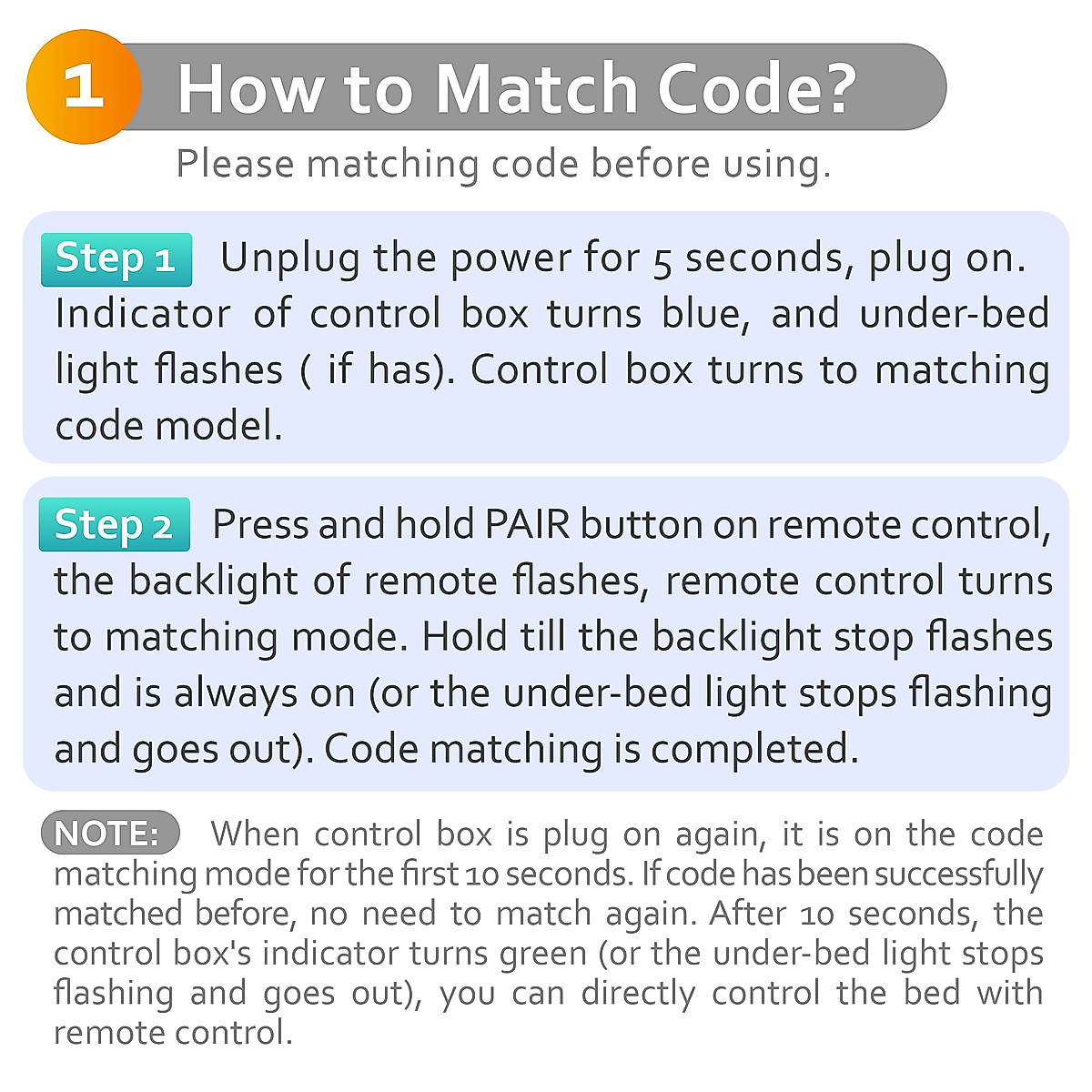 1 How to Match Code?

Please matching code before using.

Step 1 Unplug the power for 5 seconds, plug on. Indicator of control box turns blue, and under-bed light flashes ( if has). Control box turns to matching code model.

Step 2 Press and hold PAIR button on remote control, the backlight of remote flashes, remote control turns to matching mode. Hold till the backlight stop flashes and is always on (or the under-bed light stops flashing and goes out). Code matching is completed.

NOTE: When control box is plug on again, it is on the code matching mode for the first 10 seconds. If code has been successfully matched before, no need to match again. After 10 seconds, the control box's indicator turns green (or the under-bed light stops flashing and goes out), you can directly control the bed with remote control.