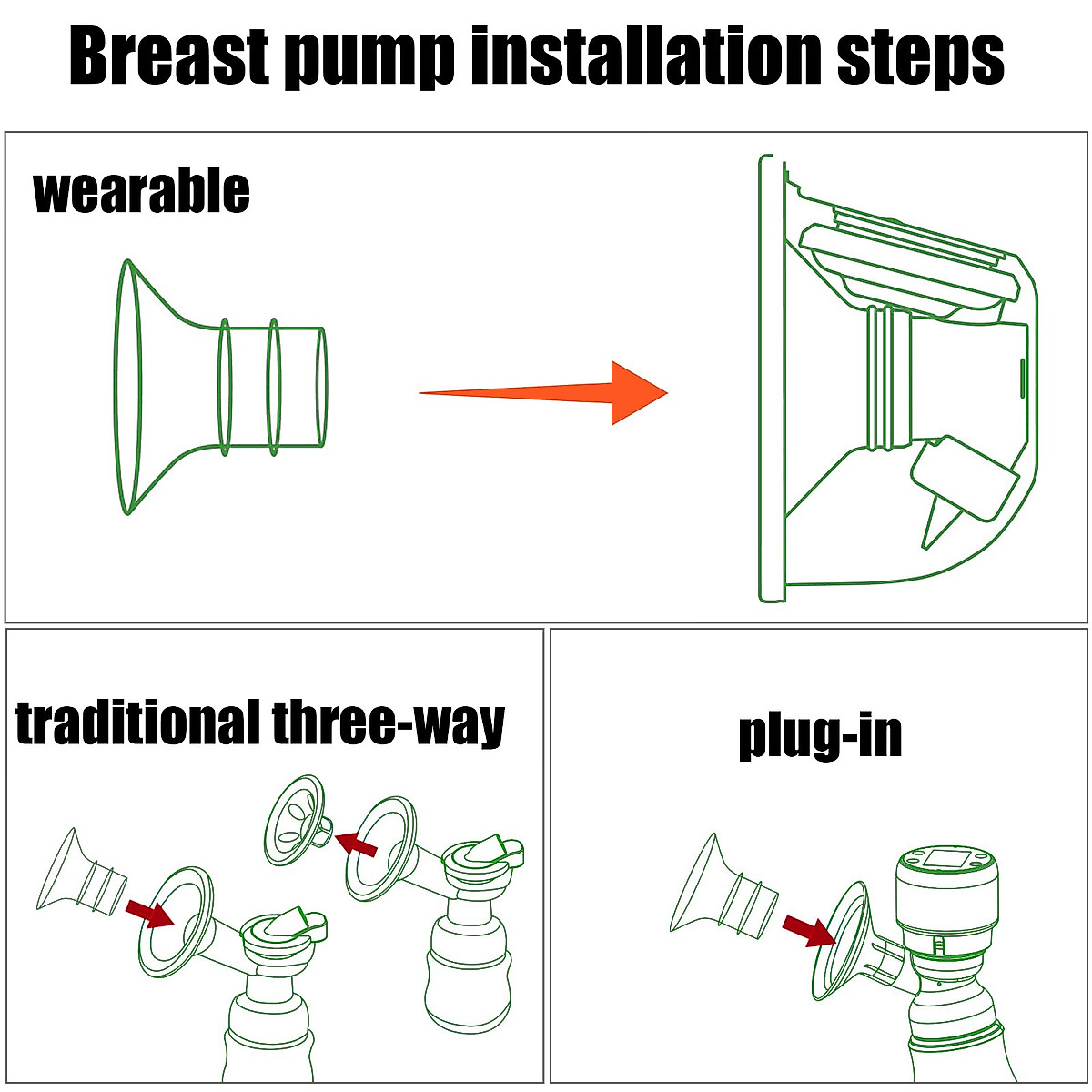 Breast pump installation steps

wearable

traditional three-way

plug-in