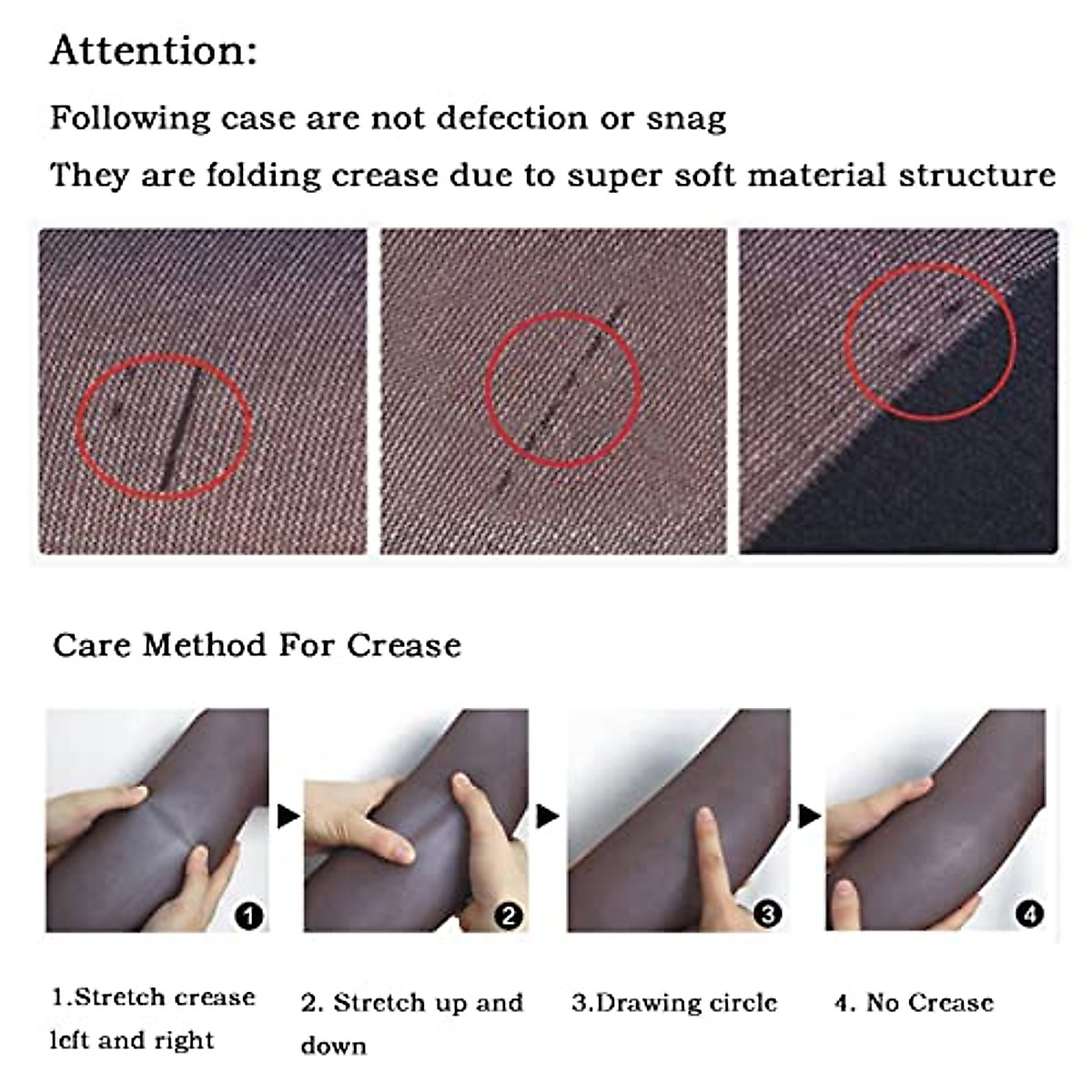 Attention:

Following case are not defection or snag

They are folding crease due to super soft material structure

Care Method For Crease

1

2

3

4

1.Stretch crease left and right

2. Stretch up and down

3.Drawing circle

4. No Crease